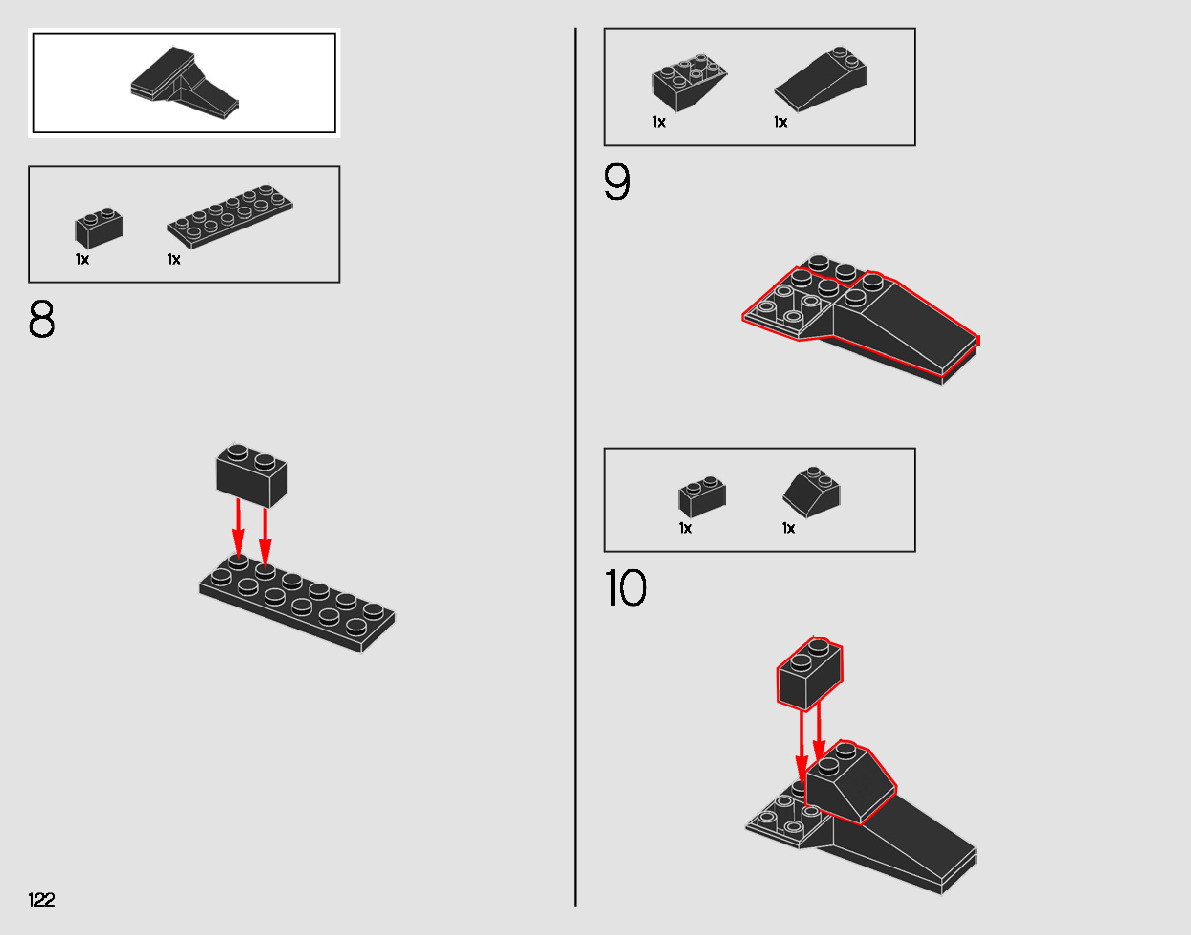 1x
1x

8

122

1x
1x

9

1x
1x

10