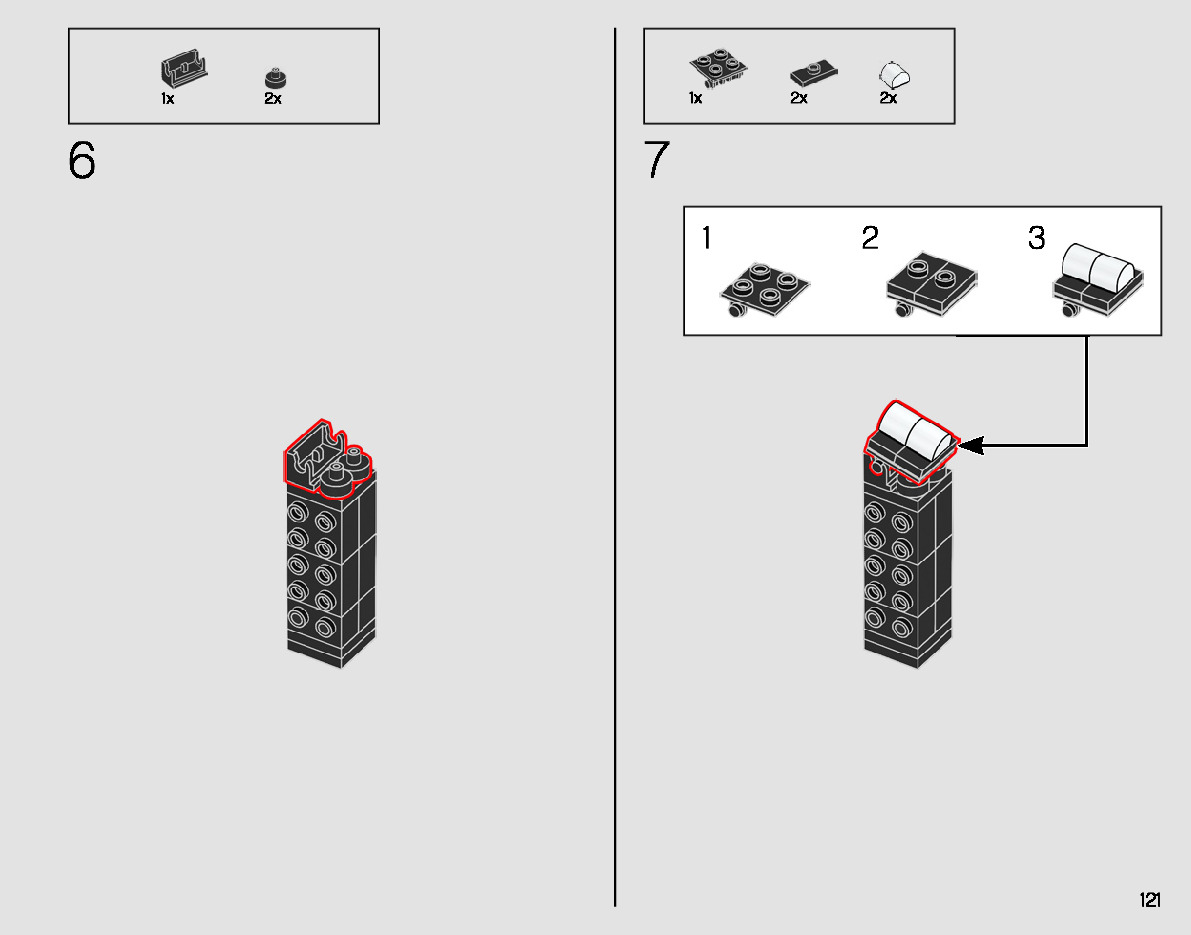 1x 2x

6

1x 2x 2x

7

1

2

3

121