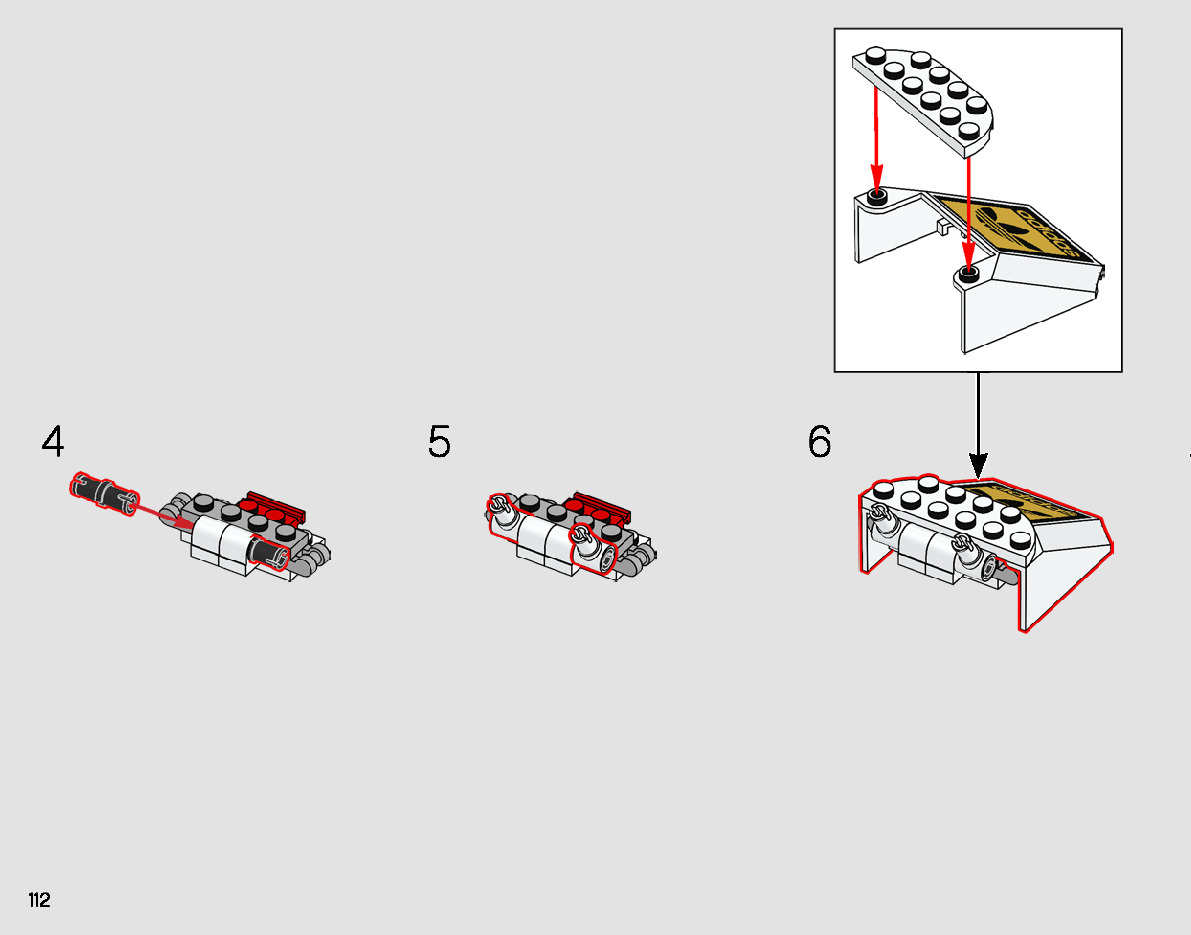 4

5

6

112