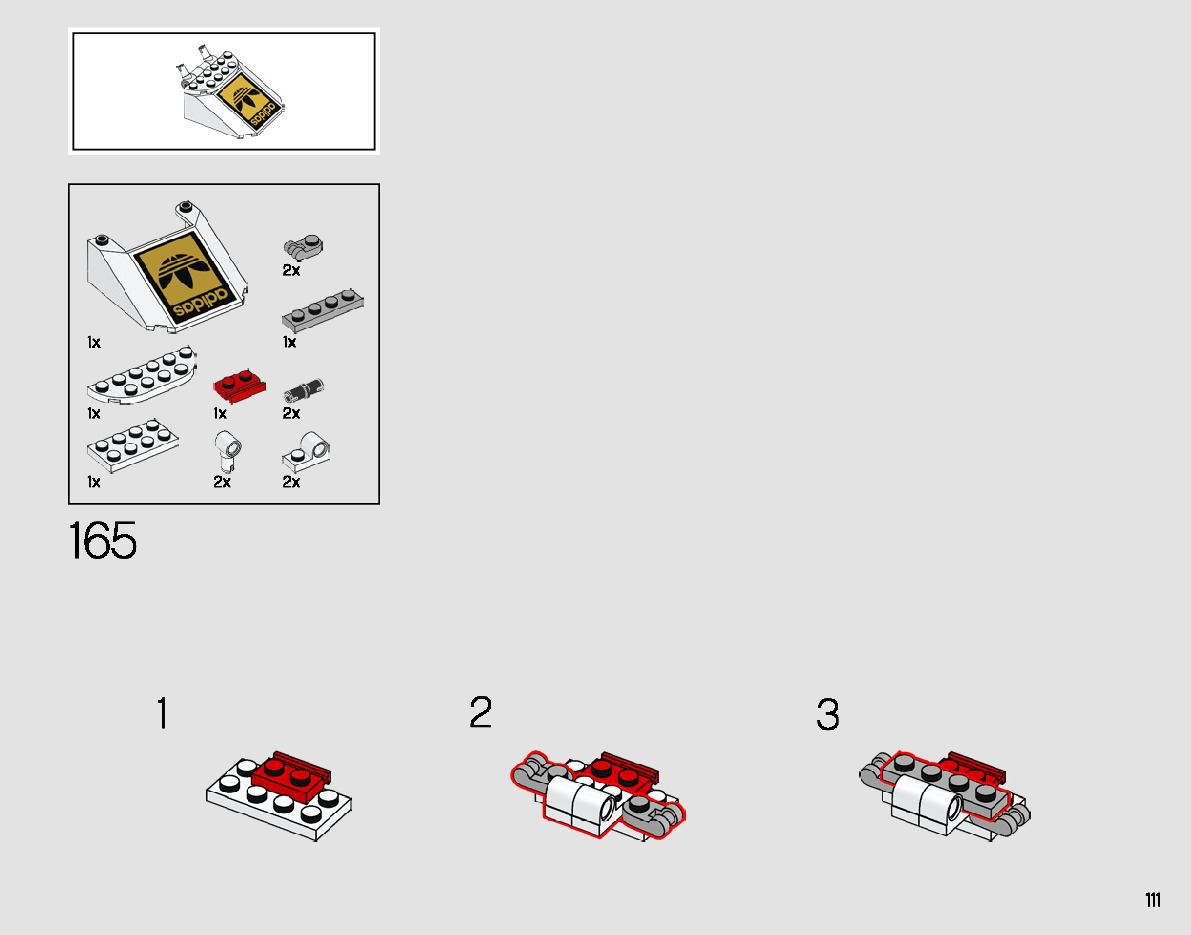 adidas

adidas

2x

1x

1x

1x

1x

2x

1x

2x

2x

165

1

2

3

111