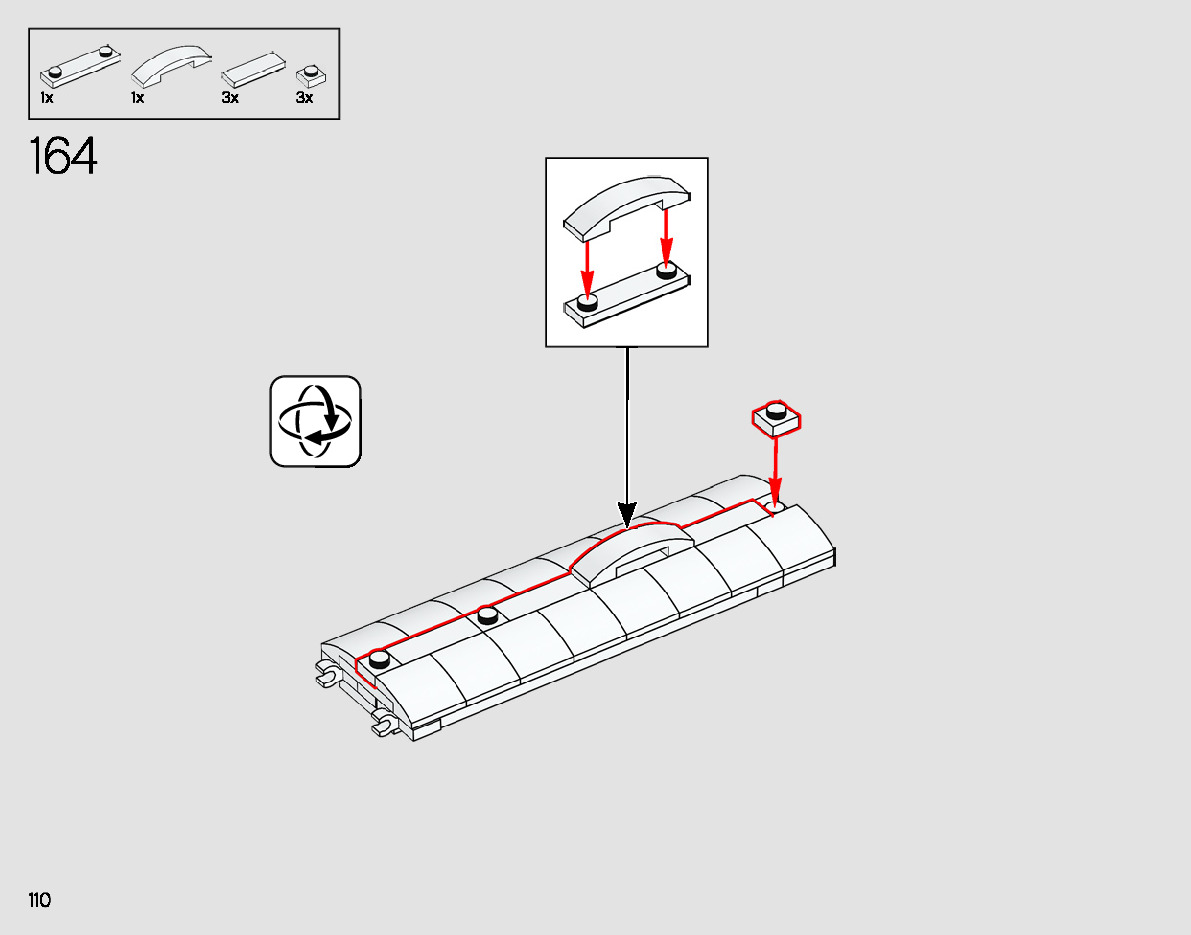 1x 1x 3x 3x

164

110