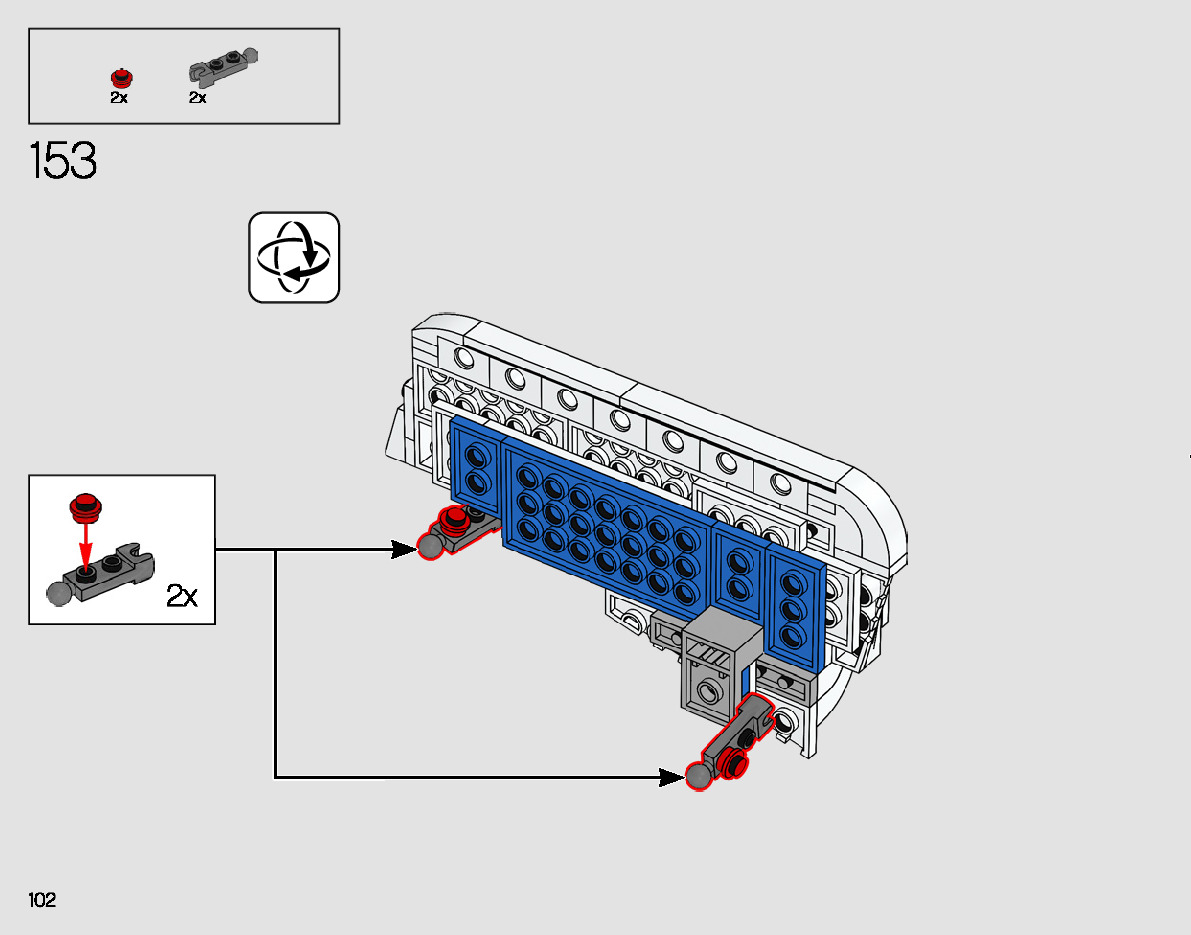 2x 2x

153

2x

102