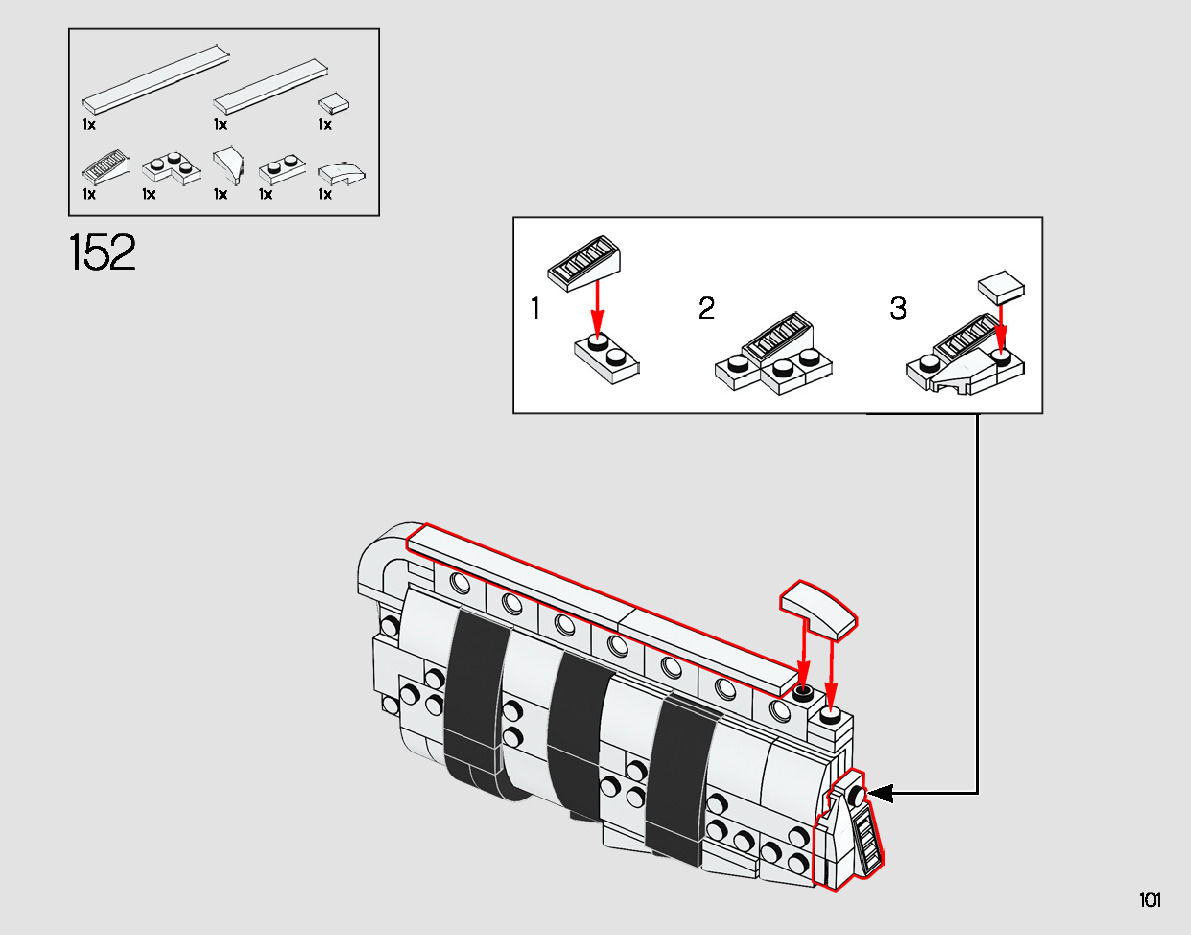 1x 1x 1x
1x 1x 1x 1x 1x

152

1 2 3

101