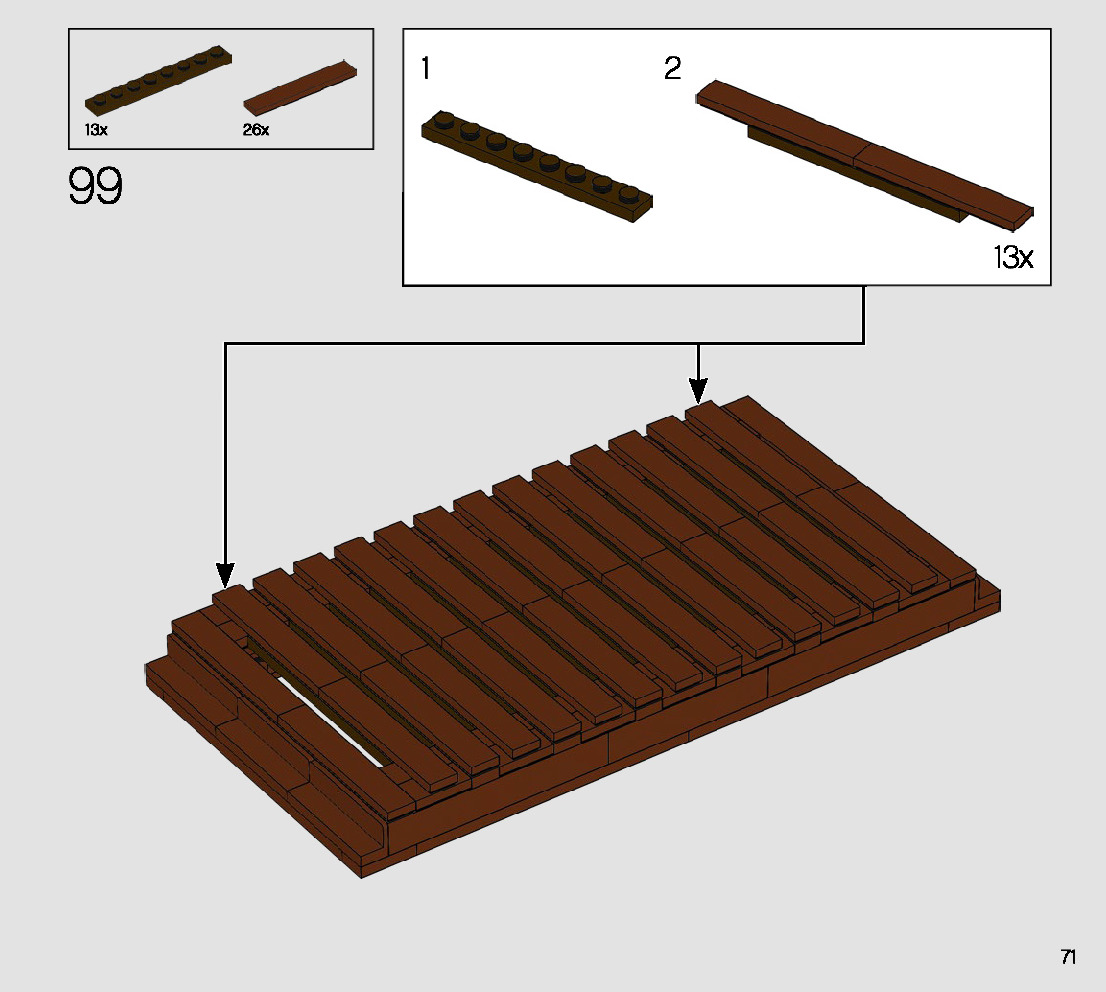 13x
26x

99

1

2

13x

71