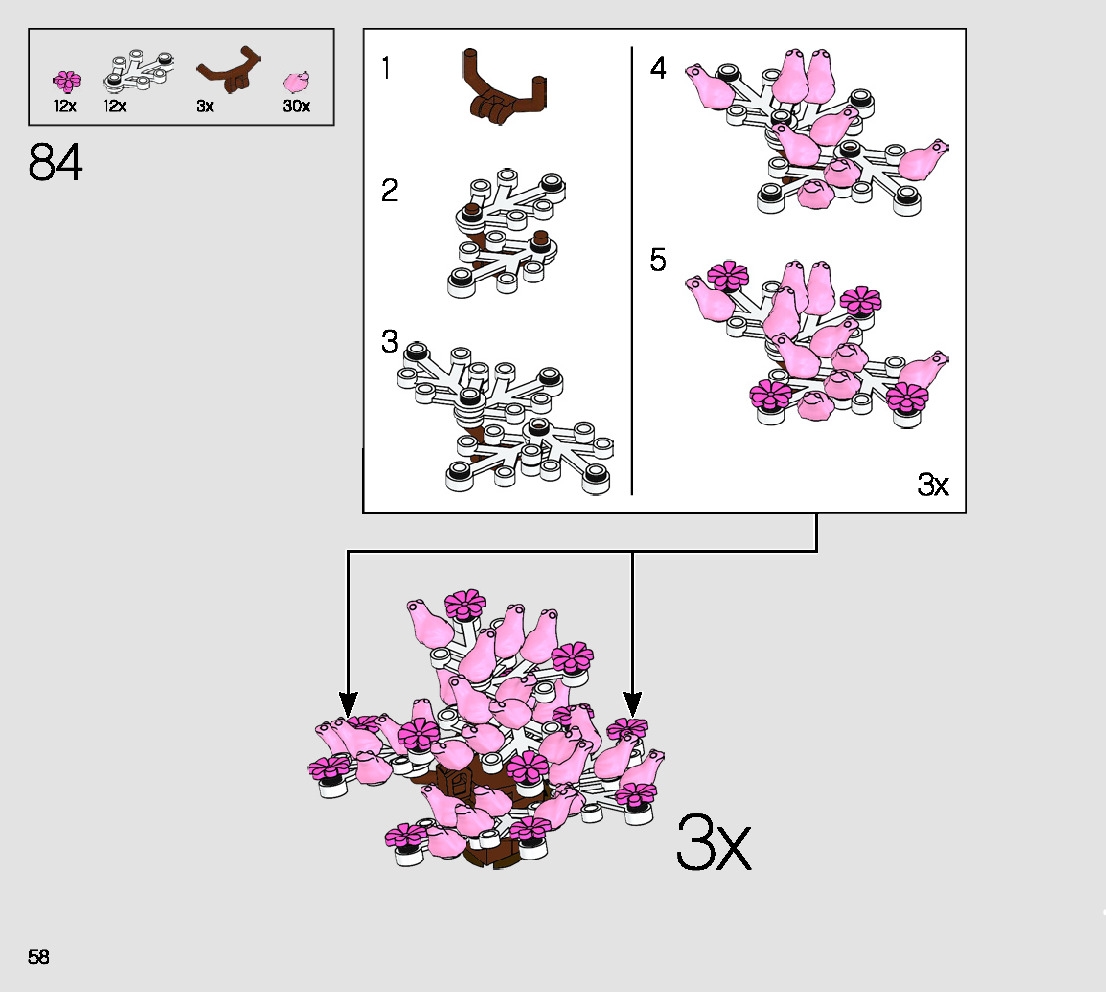 12x 12x 3x 30x

84

1

2

3

4

5

3x

3x

58