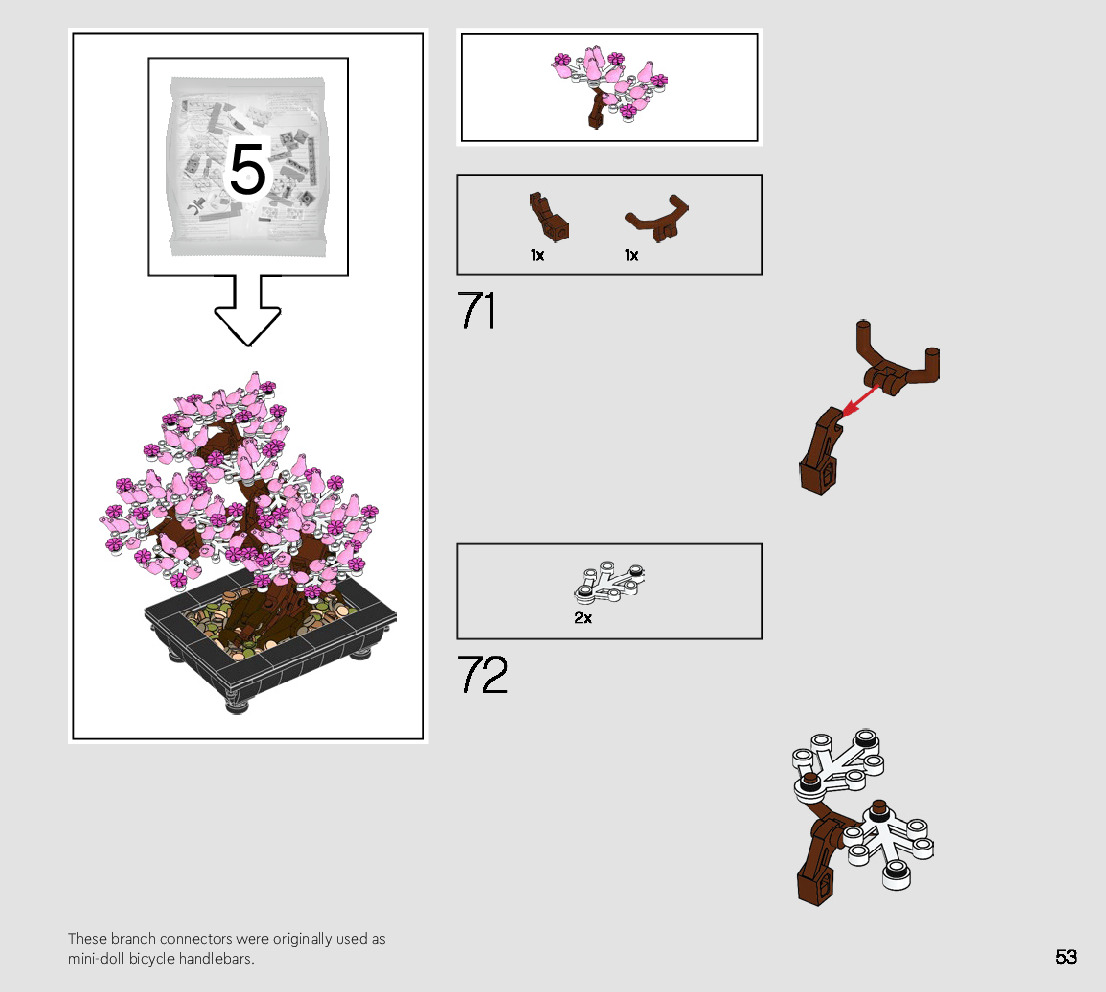 5

1x 1x

71

2x

72

These branch connectors were originally used as mini-doll bicycle handlebars.

53