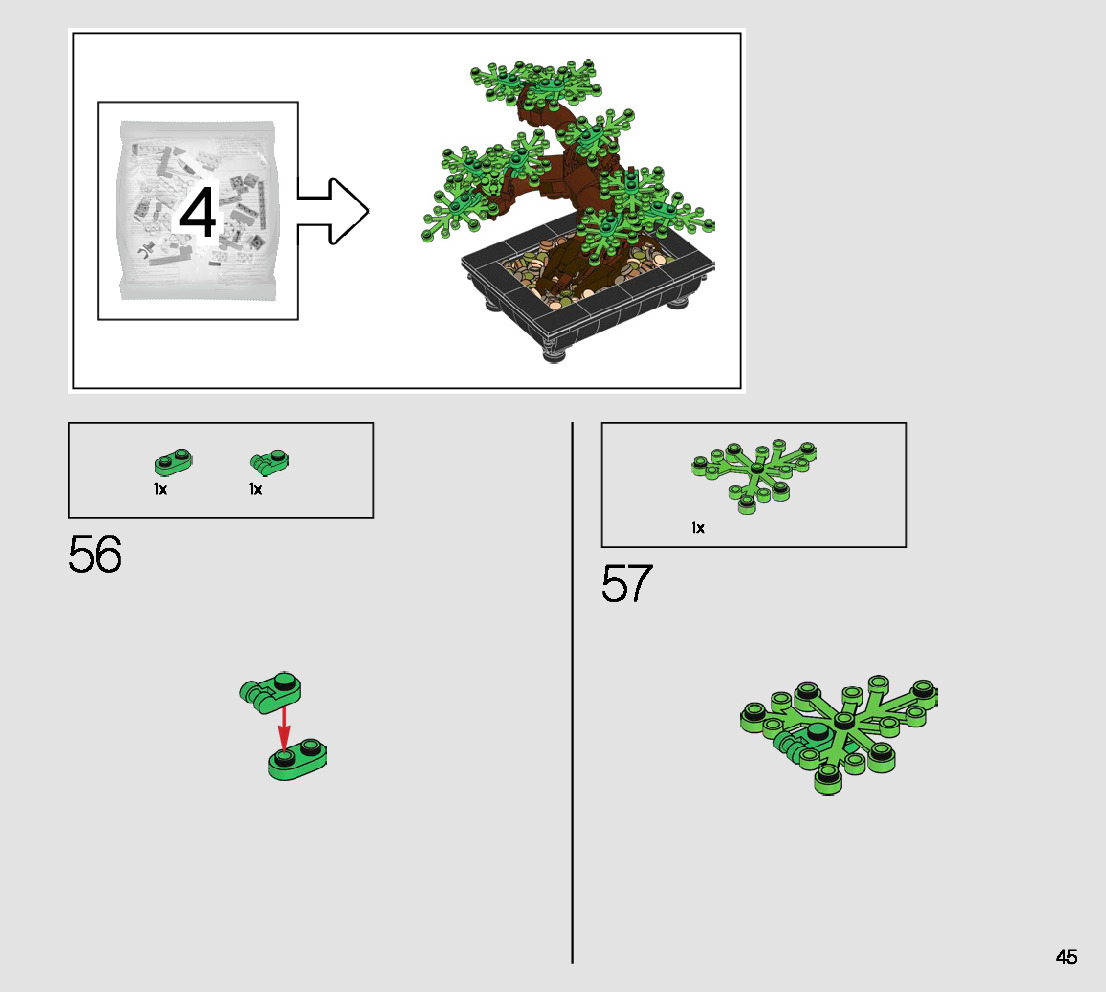 4

1x 1x

56

1x

57

45