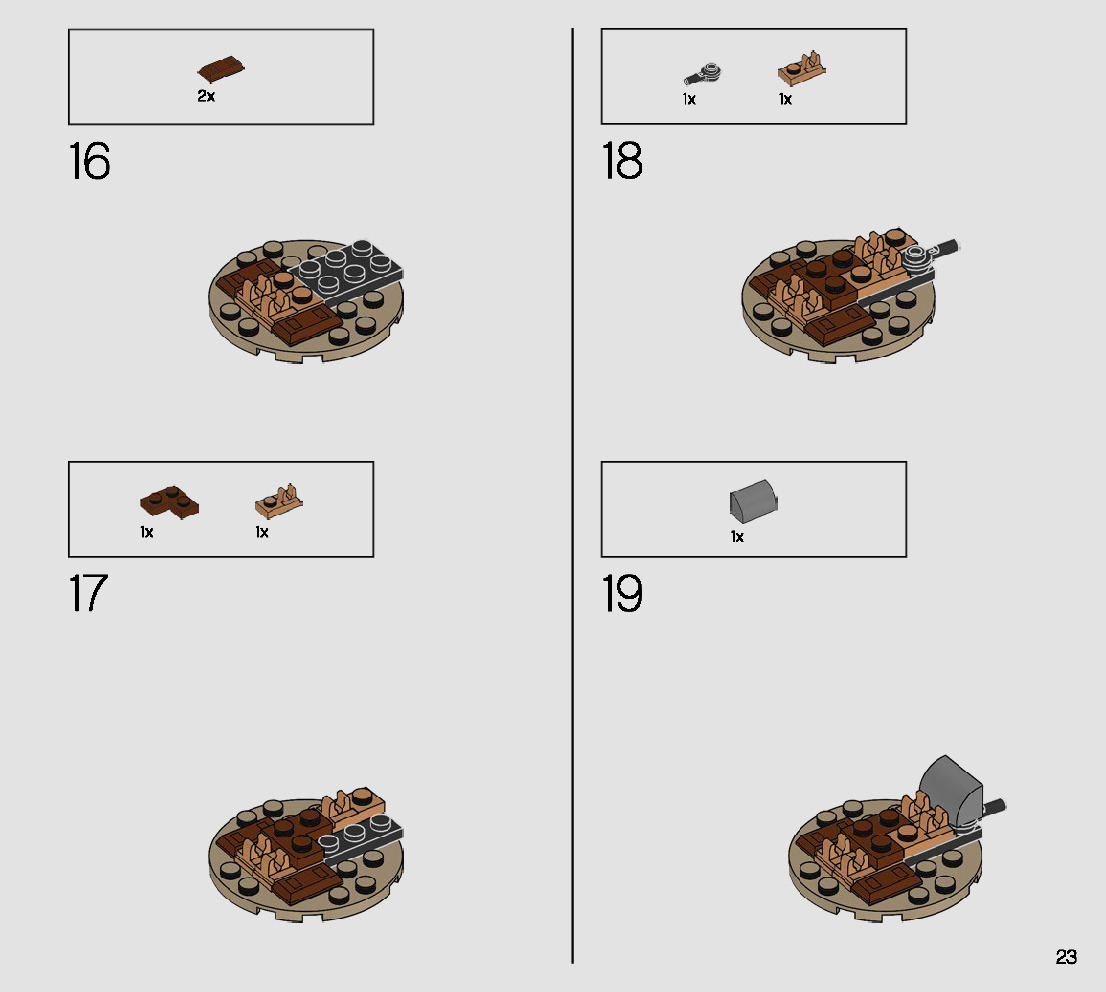 2x

16

1x 1x

17

1x 1x

18

1x

19

23