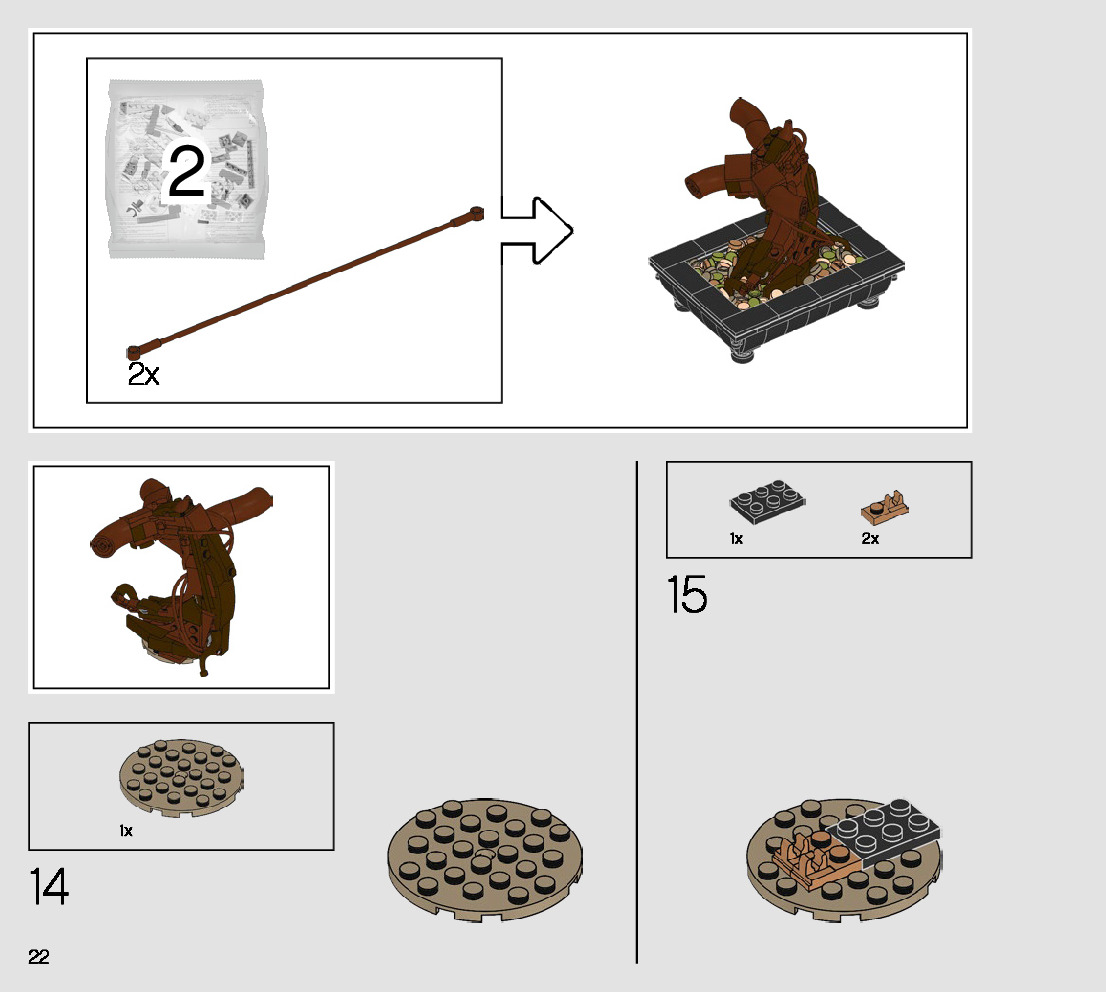 2

2x

1x

14

1x

2x

15

22