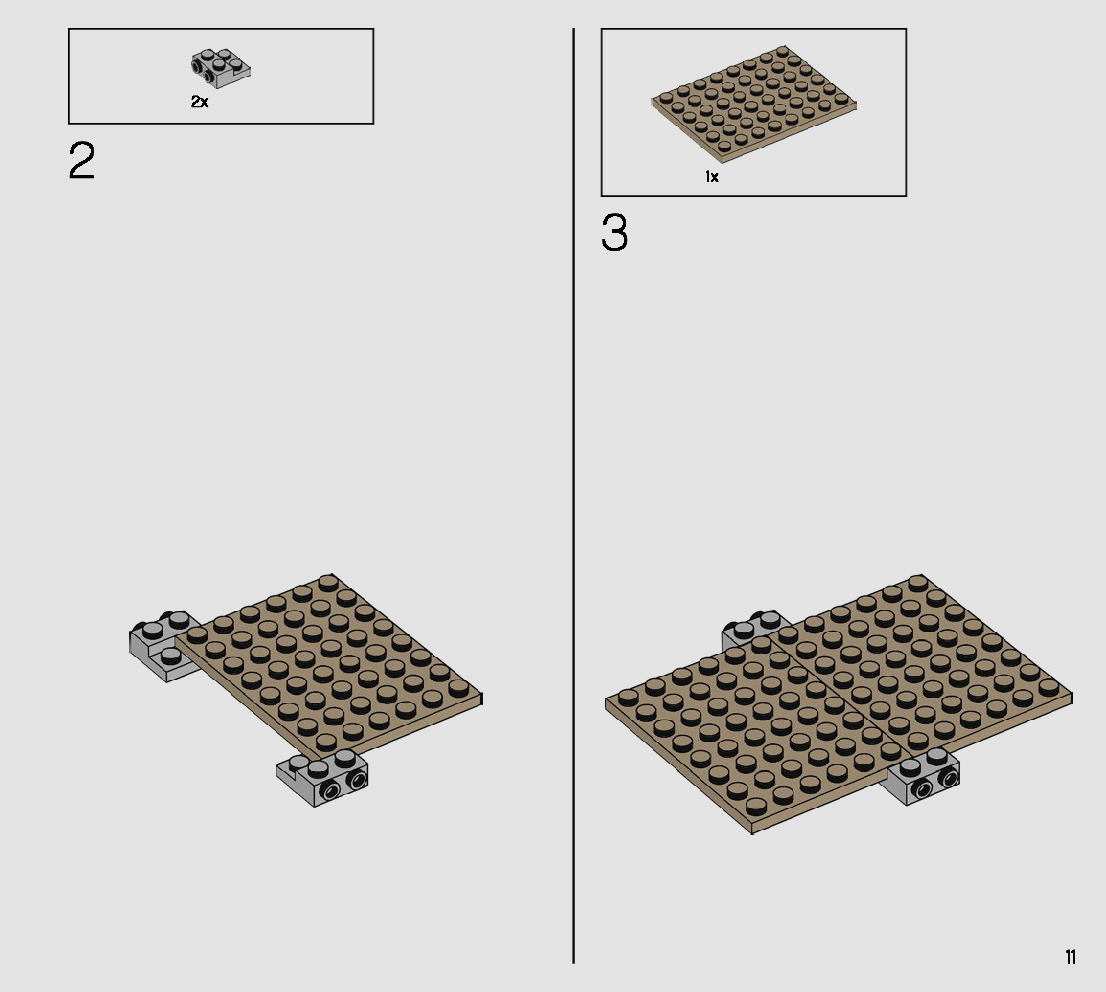 2x

2

1x

3

11