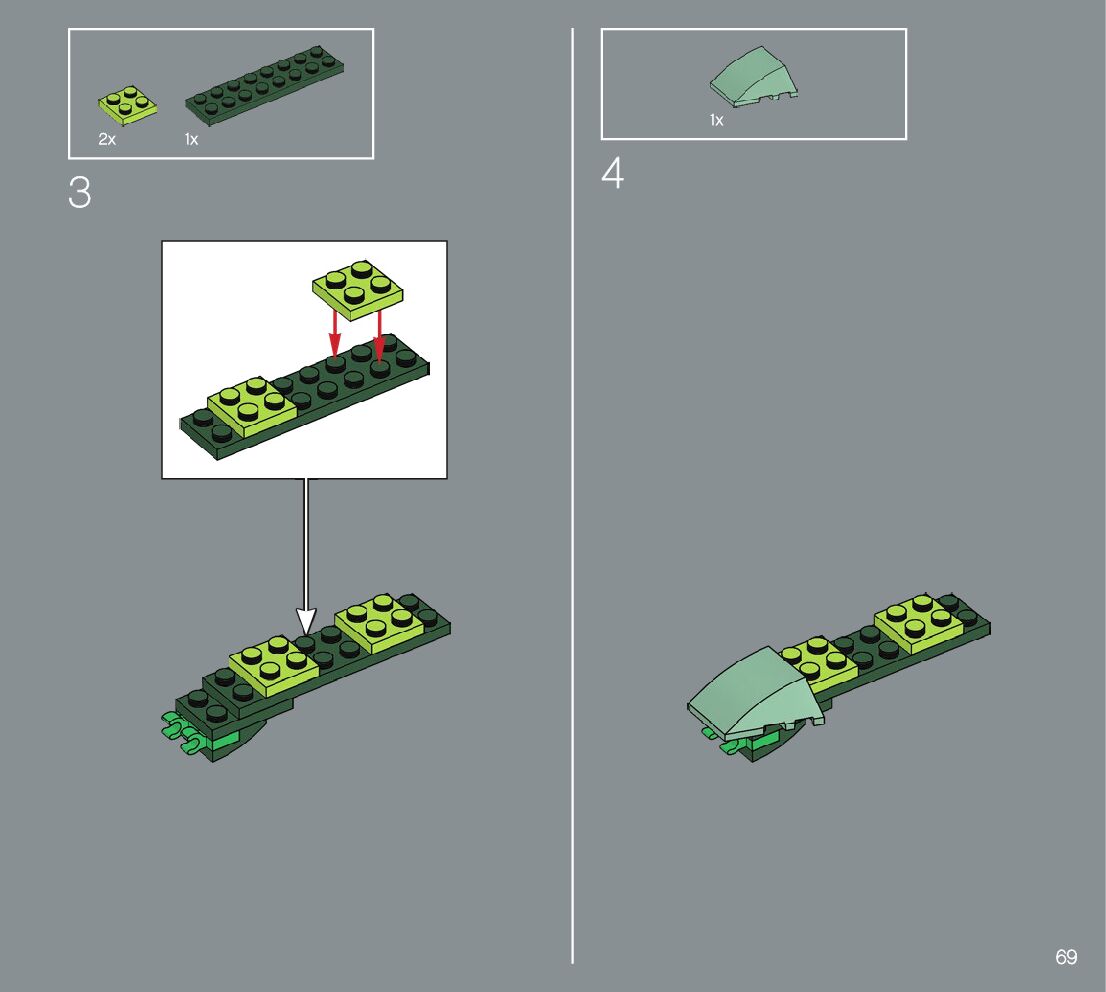 2x 1x

3

1x

4

69