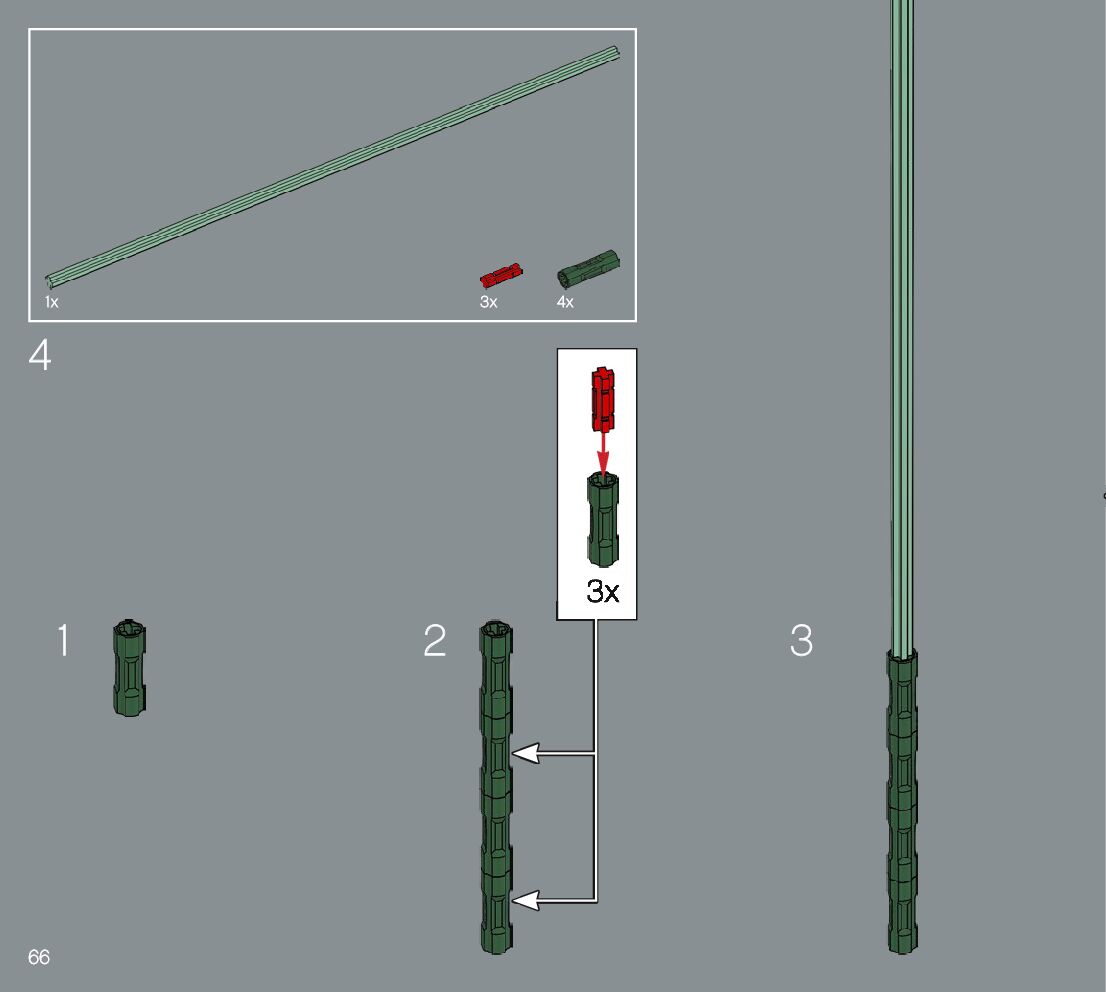 1x
3x
4x

4

3x

1

2

3

66