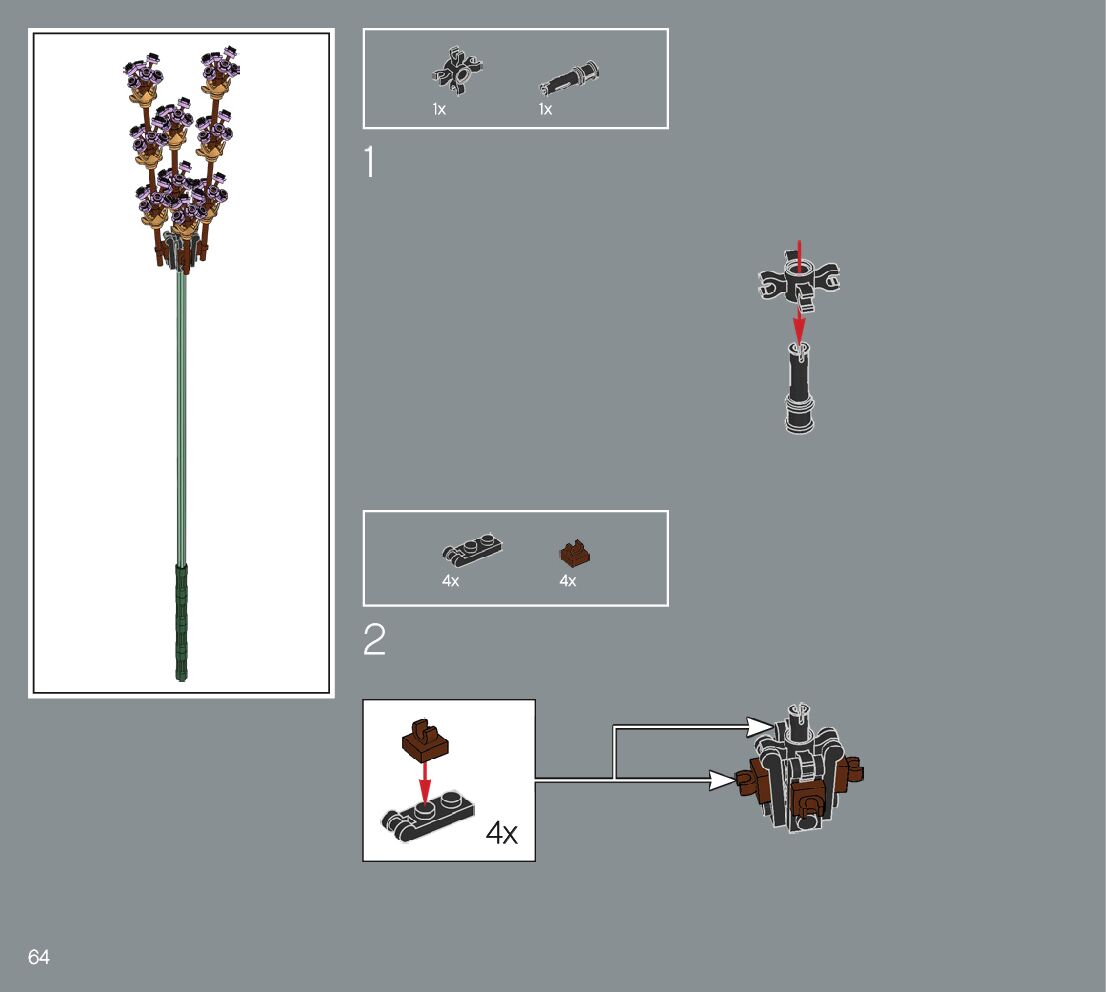 1x 1x

1

4x 4x

2

4x

64