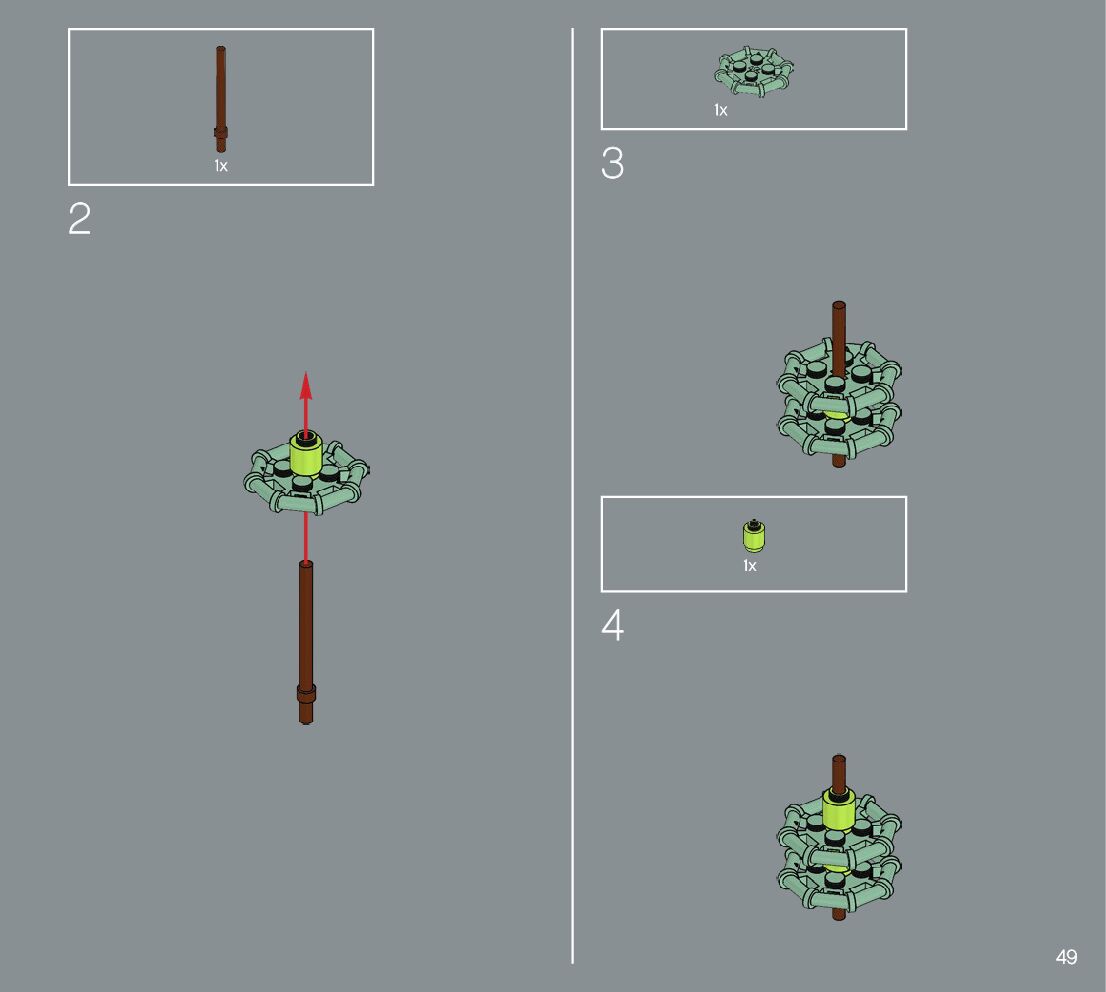 1x

2

1x

3

1x

4

49