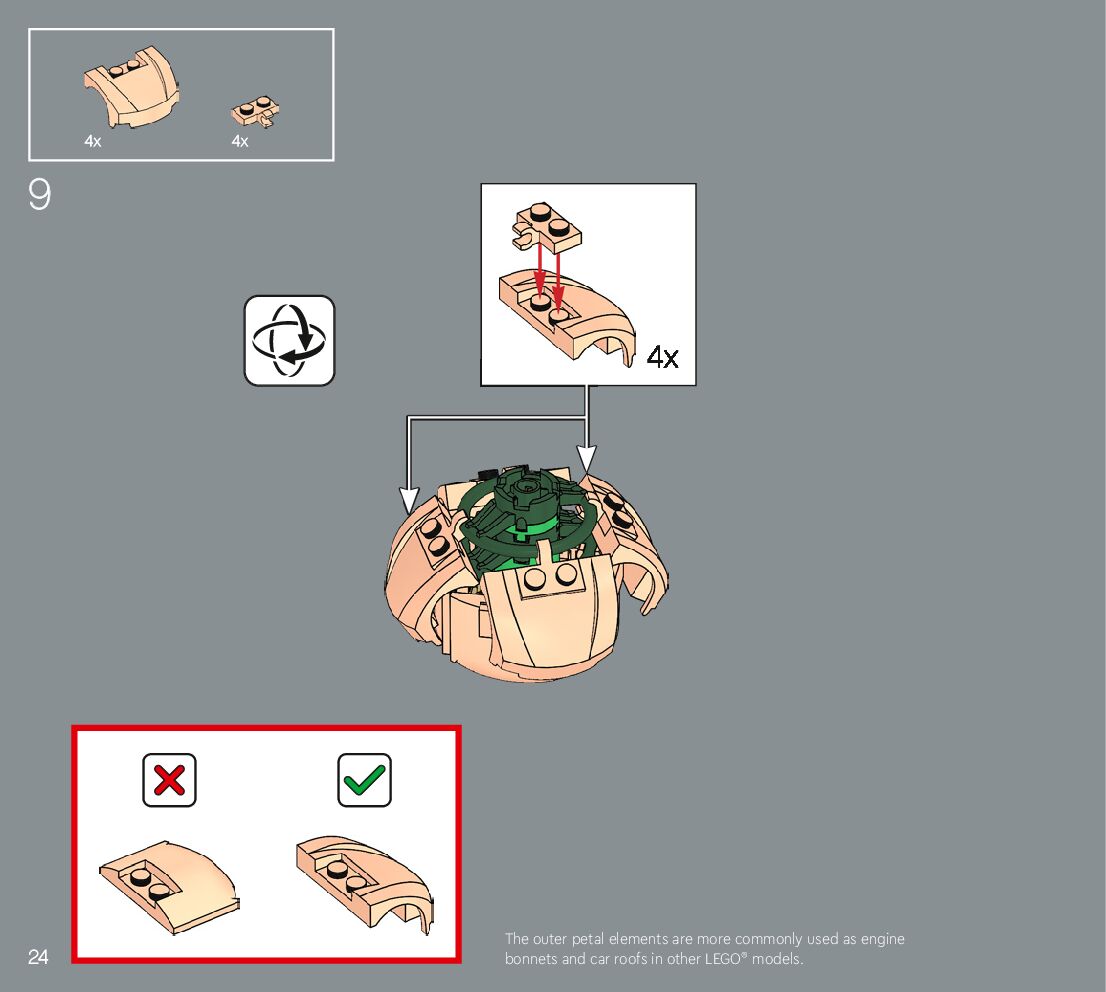 4x 4x

9

4x

24

The outer petal elements are more commonly used as engine bonnets and car roofs in other LEGO® models.