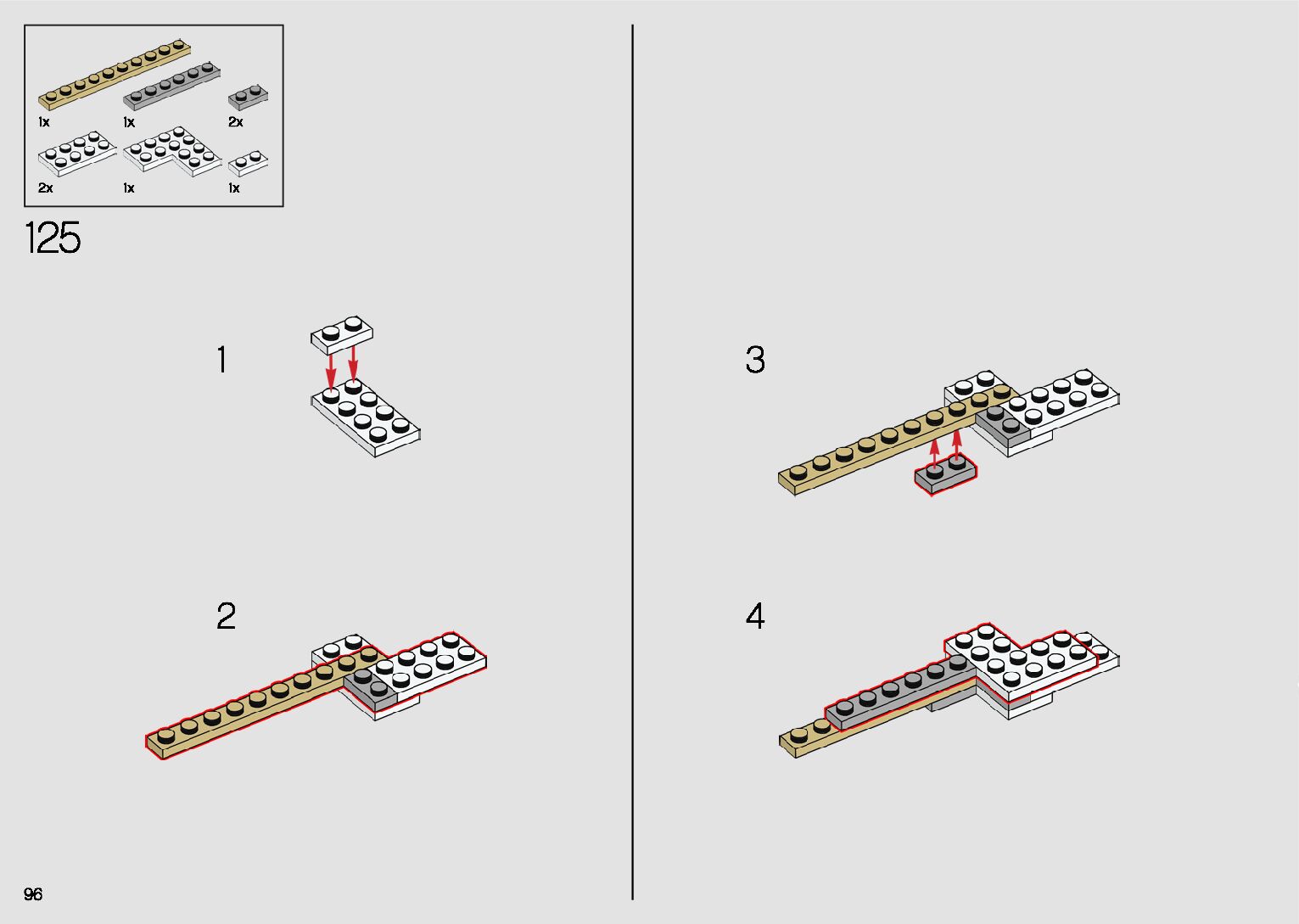 1x 1x 2x
2x 1x 1x

125

1

2

3

4

96