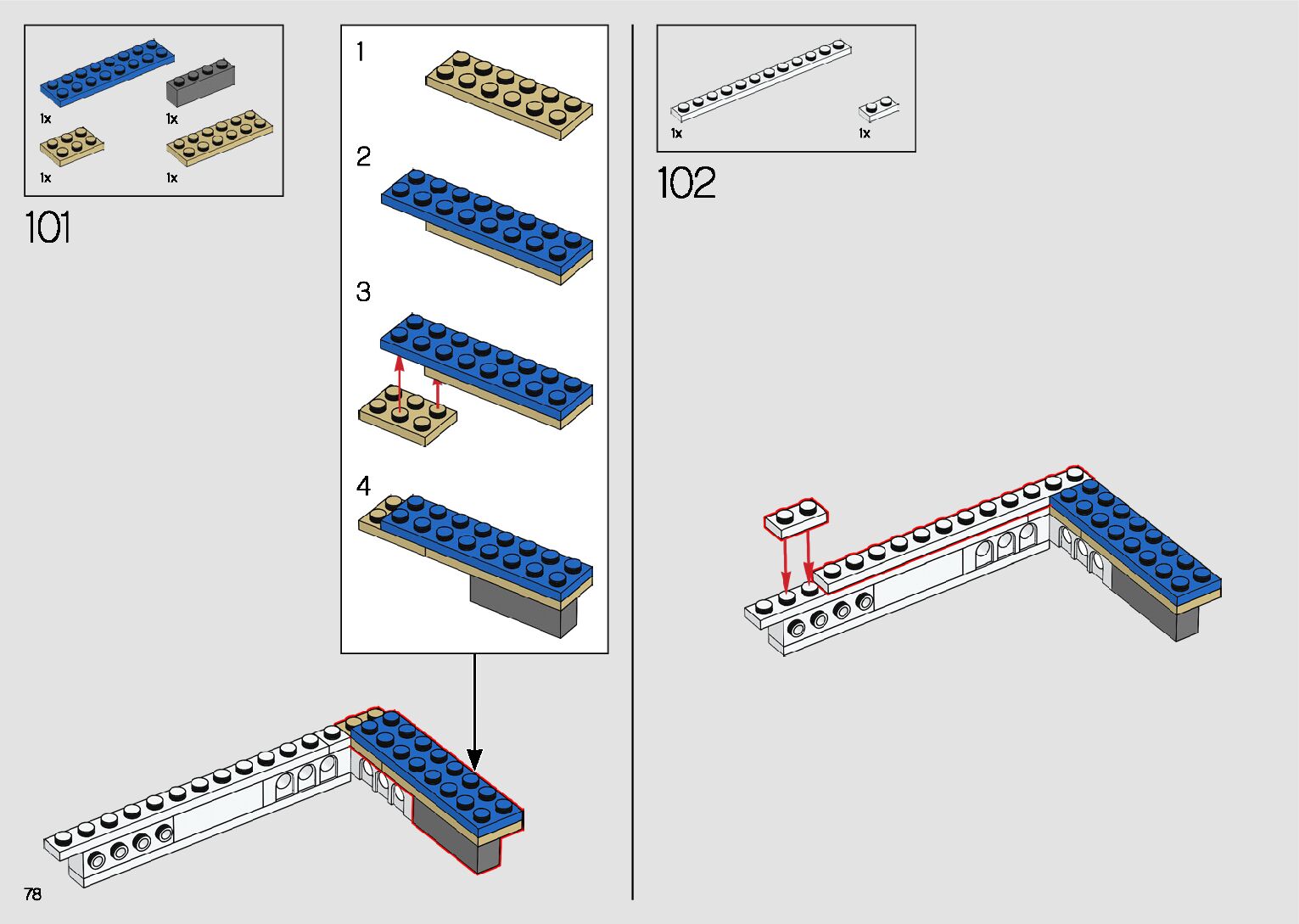 1x
1x
1x
1x

101

1

2

3

4

1x
1x

102

78