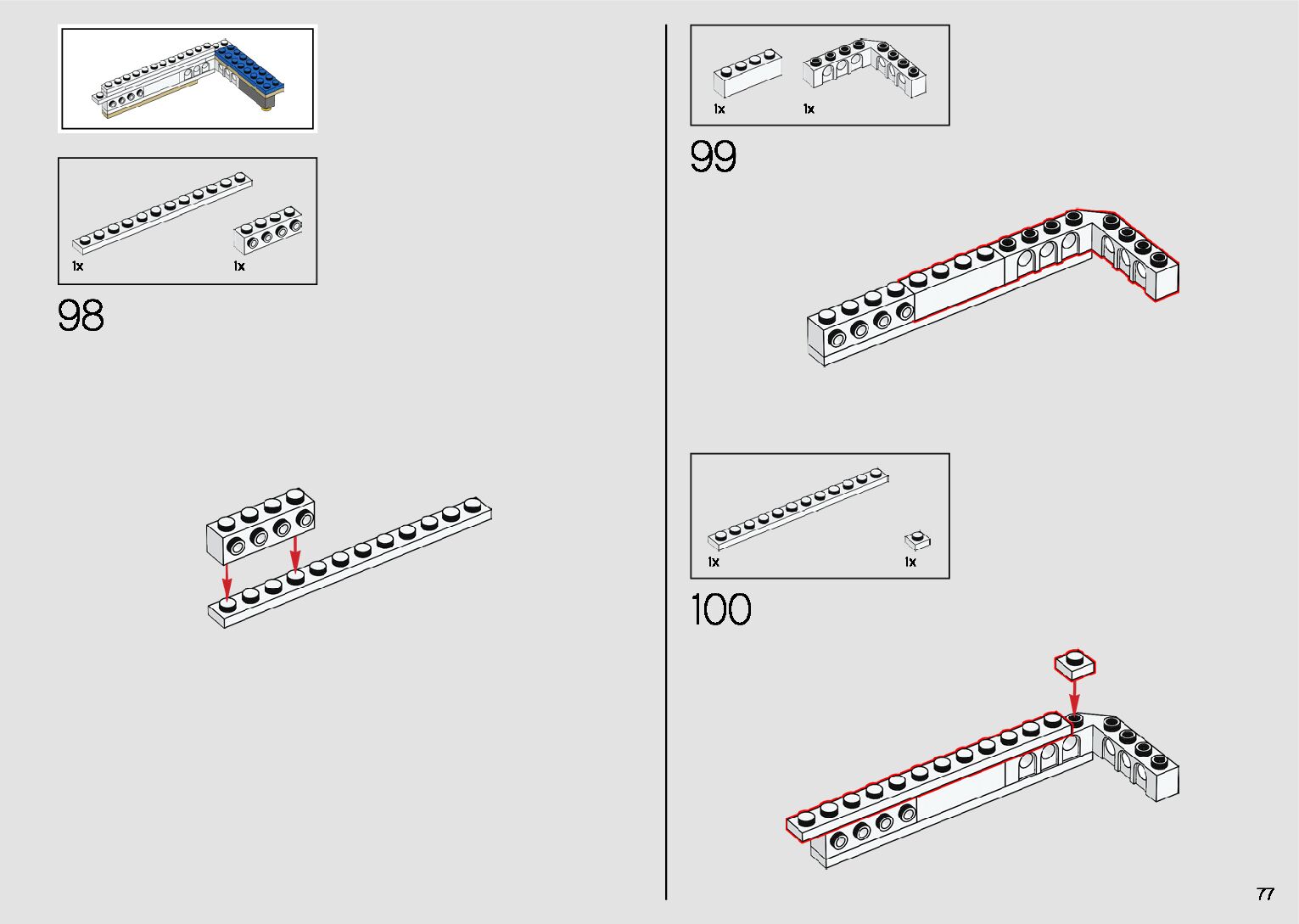 1x 1x

98

1x 1x

99

1x 1x

100

77