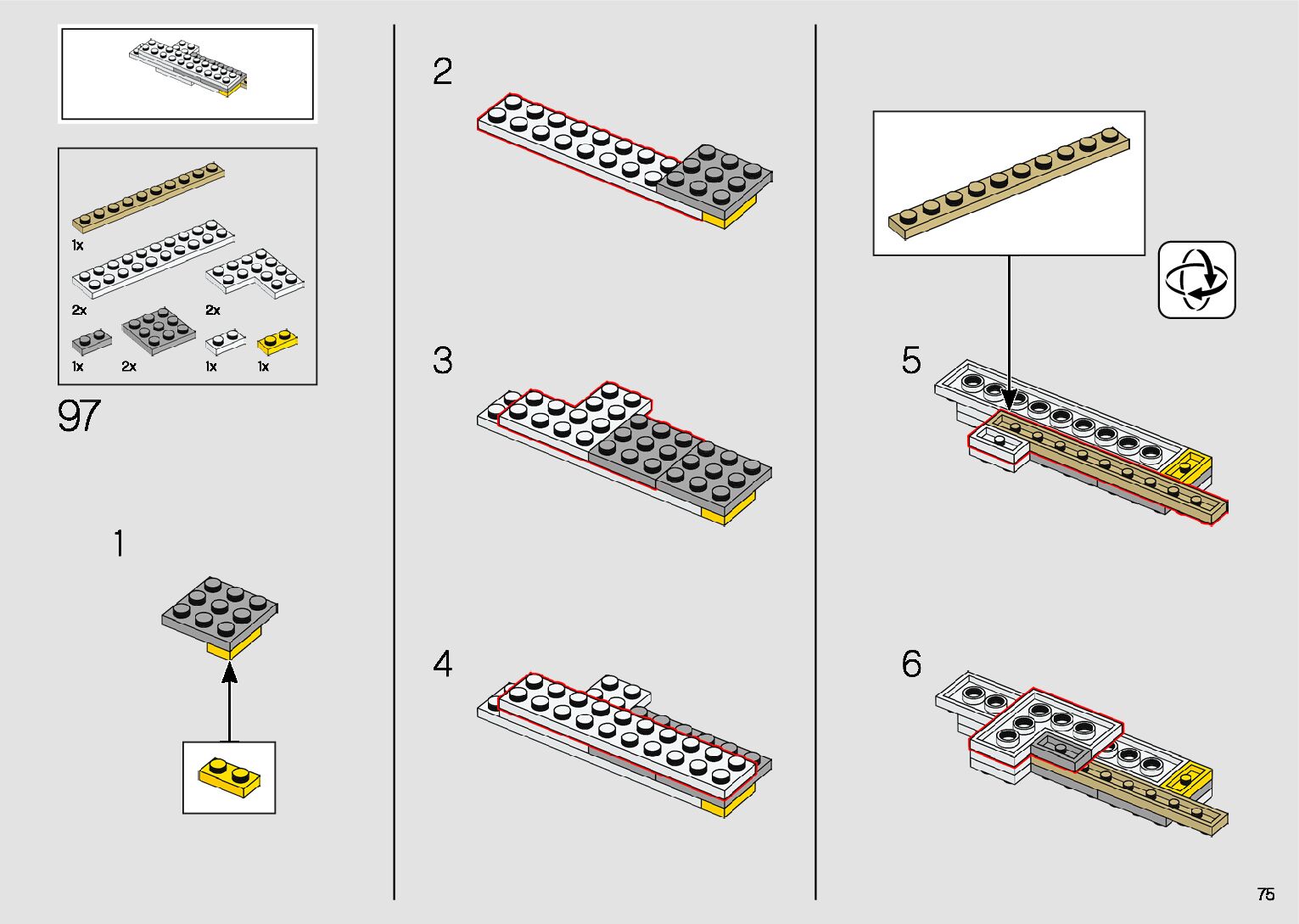 1x

2x

2x

1x

2x

1x

1x

97

1

2

3

4

5

6

75