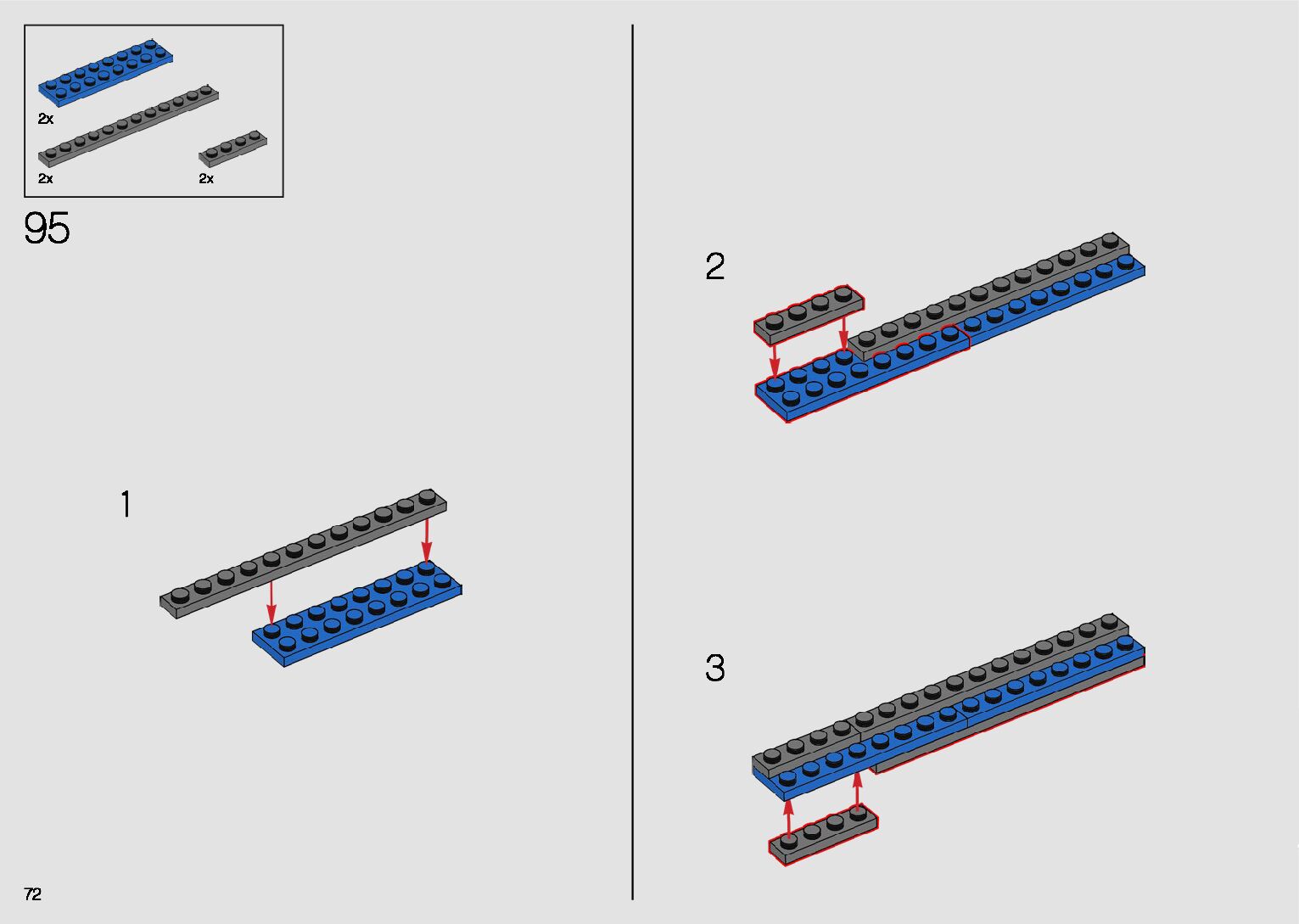 2x

2x

2x

95

1

2

3

72