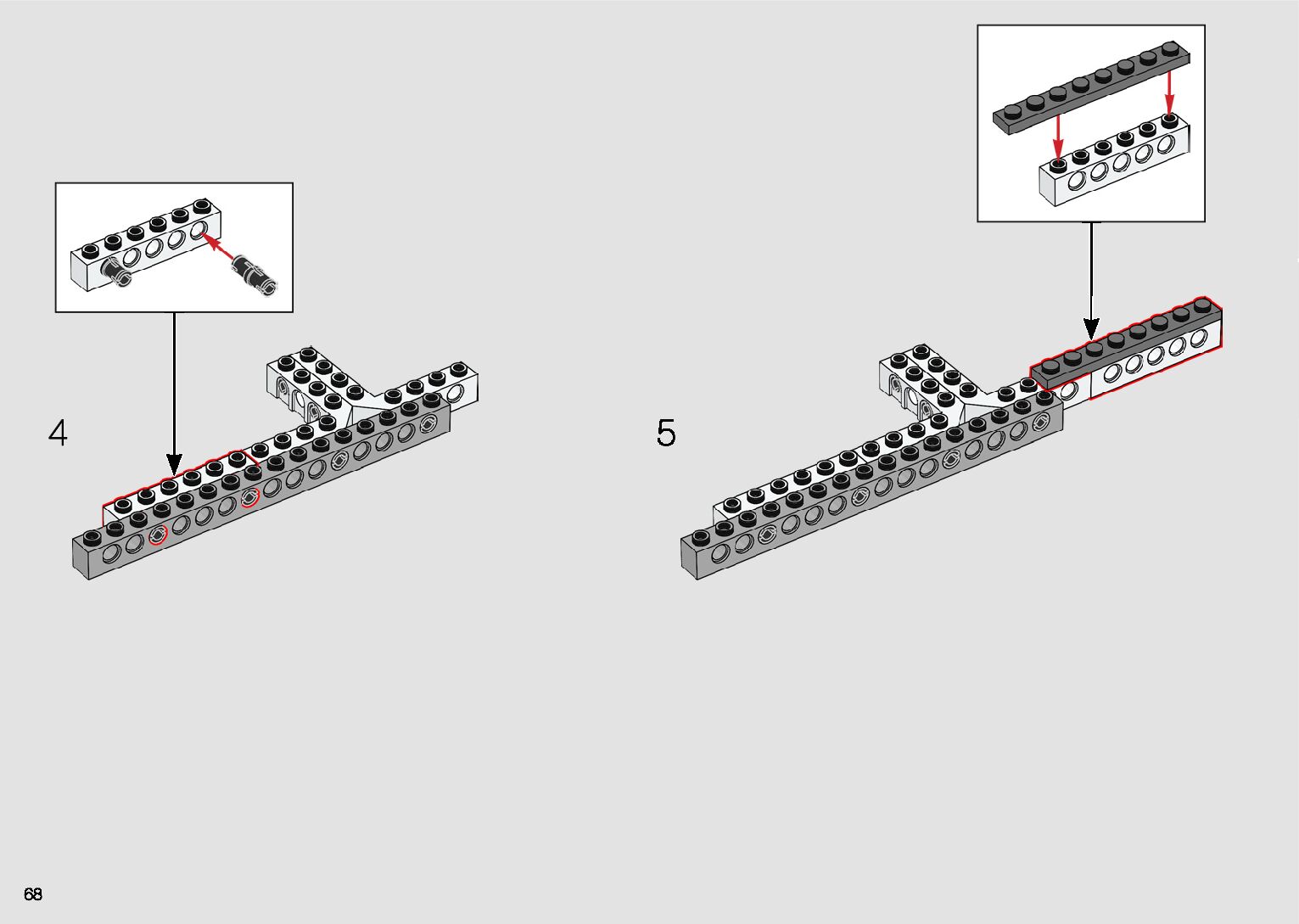 4

5

68