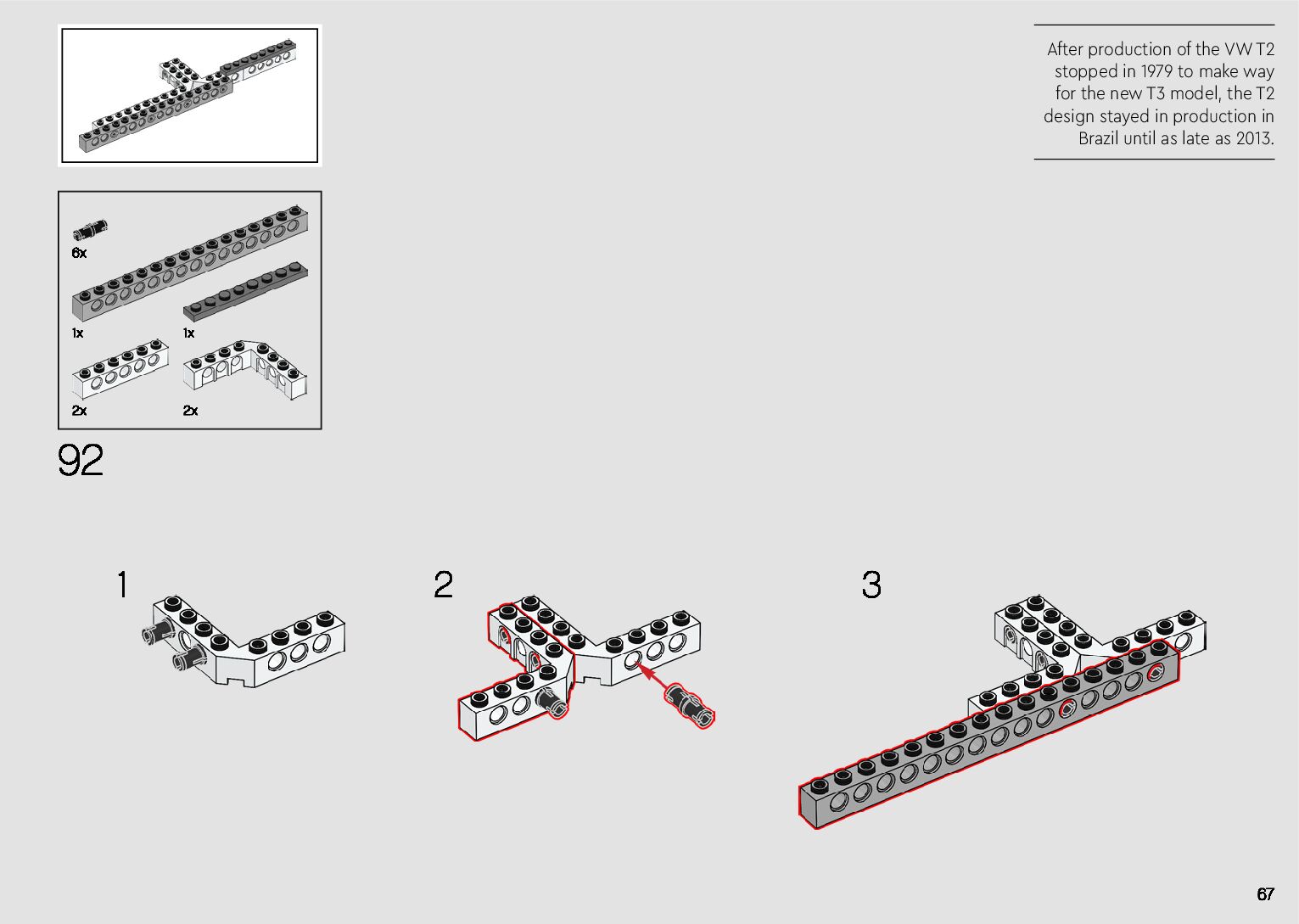 After production of the VW T2 stopped in 1979 to make way for the new T3 model, the T2 design stayed in production in Brazil until as late as 2013.

6x

1x

1x

2x

2x

92

1

2

3

67