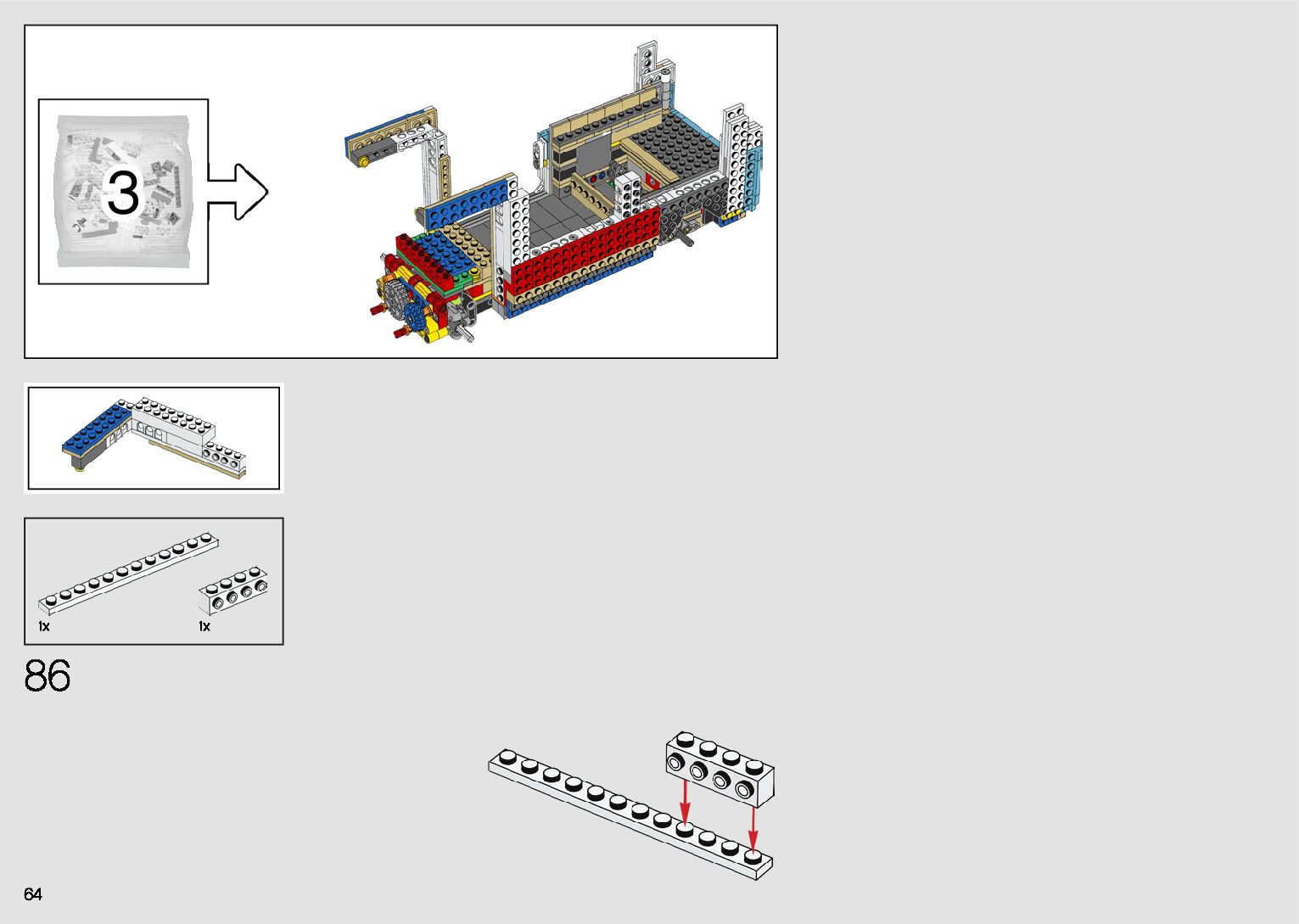 3

1x

1x

86

64