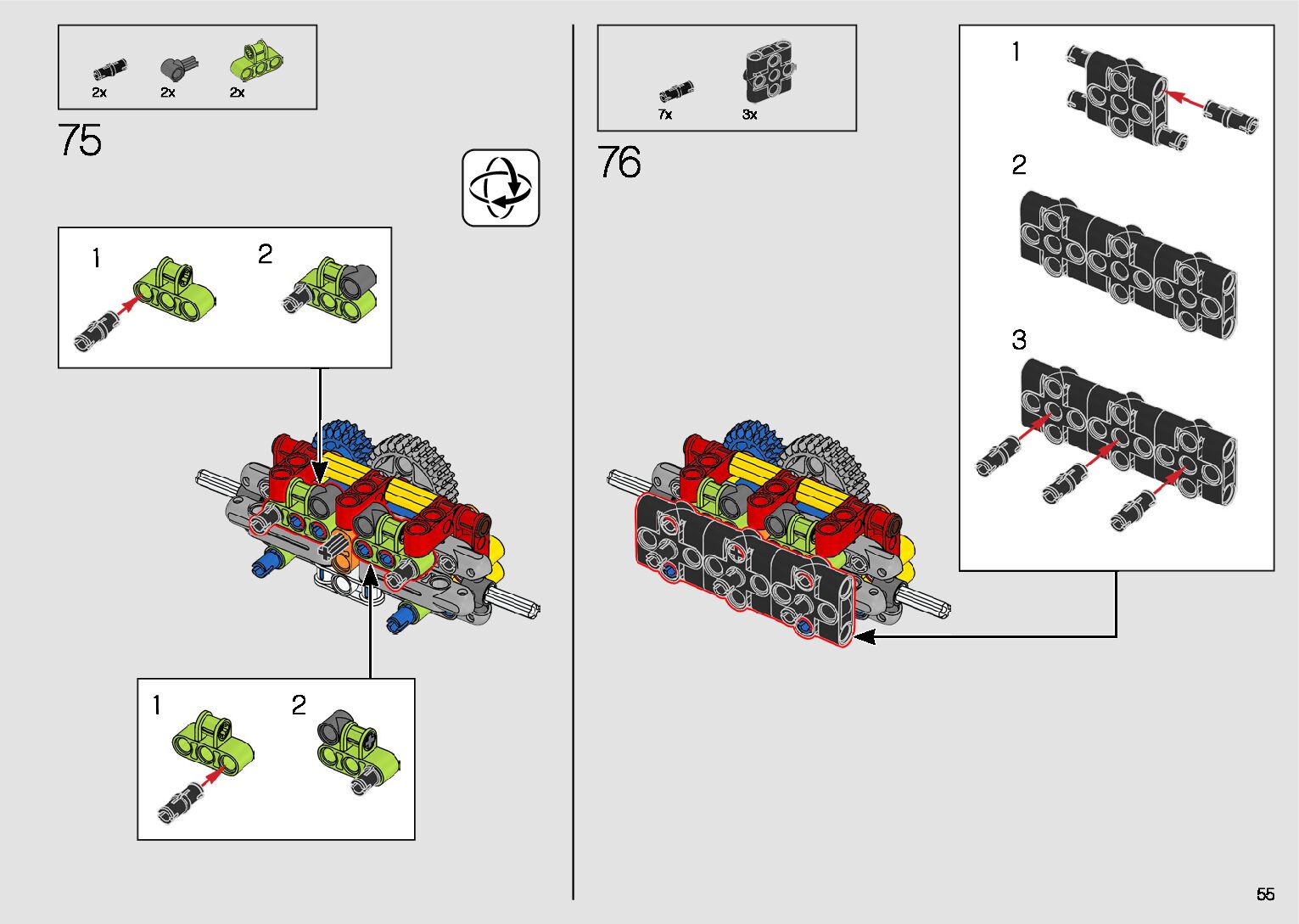 2x 2x 2x

75

1 2

1 2

7x 3x

76

1

2

3

55