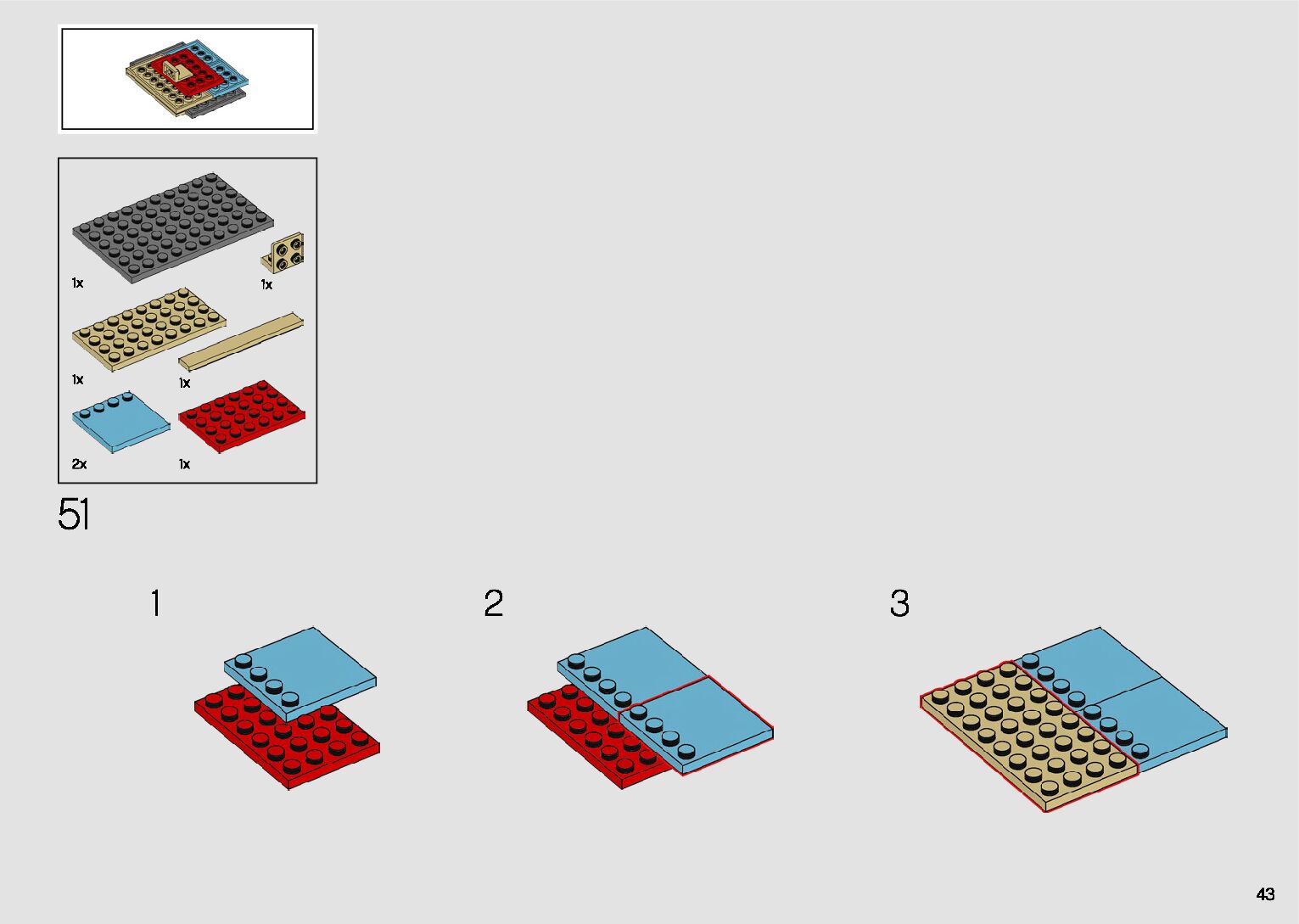 1x

1x

1x

1x

2x

1x

51

1

2

3

43