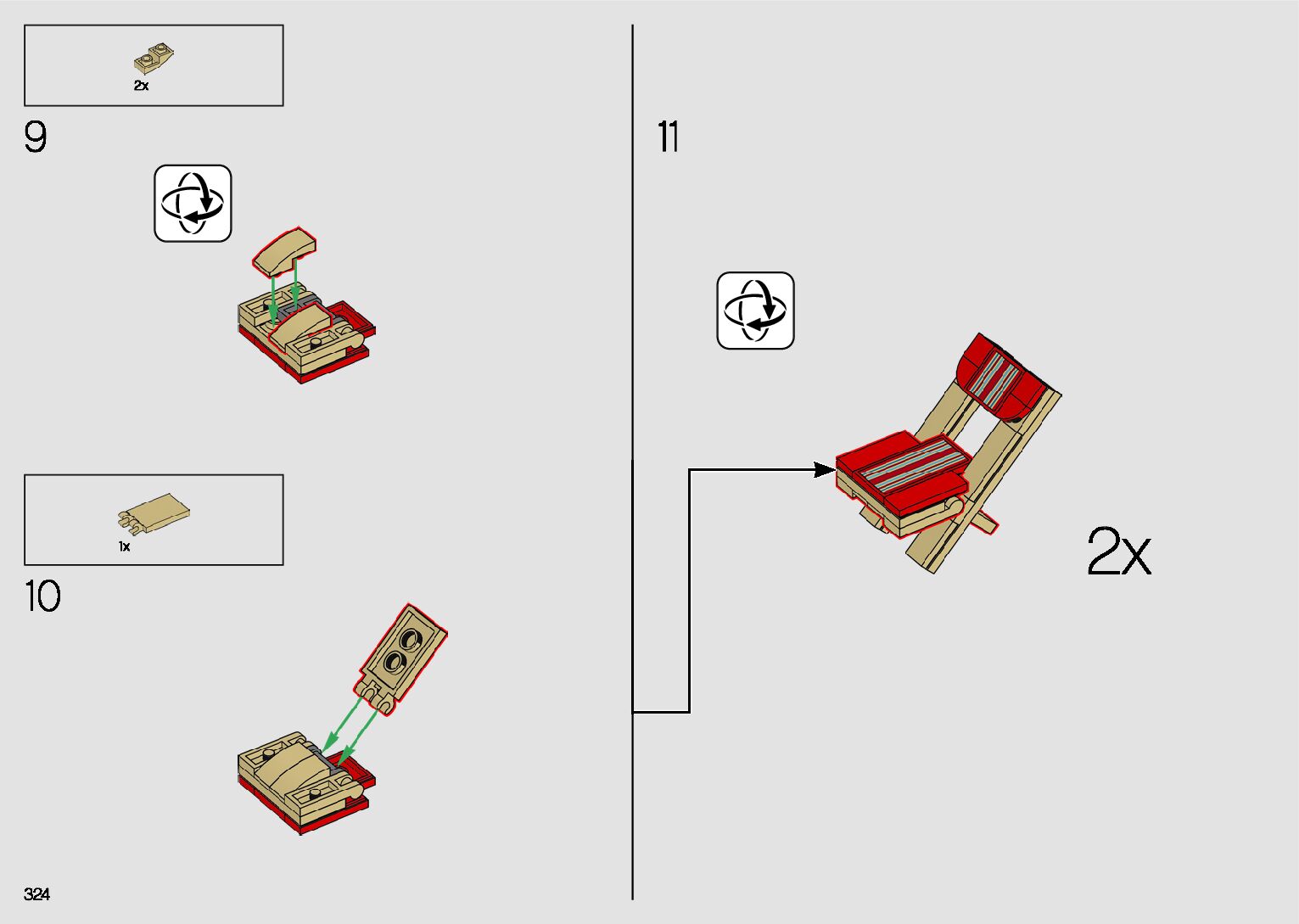 2x

9

1x

10

11

2x

324