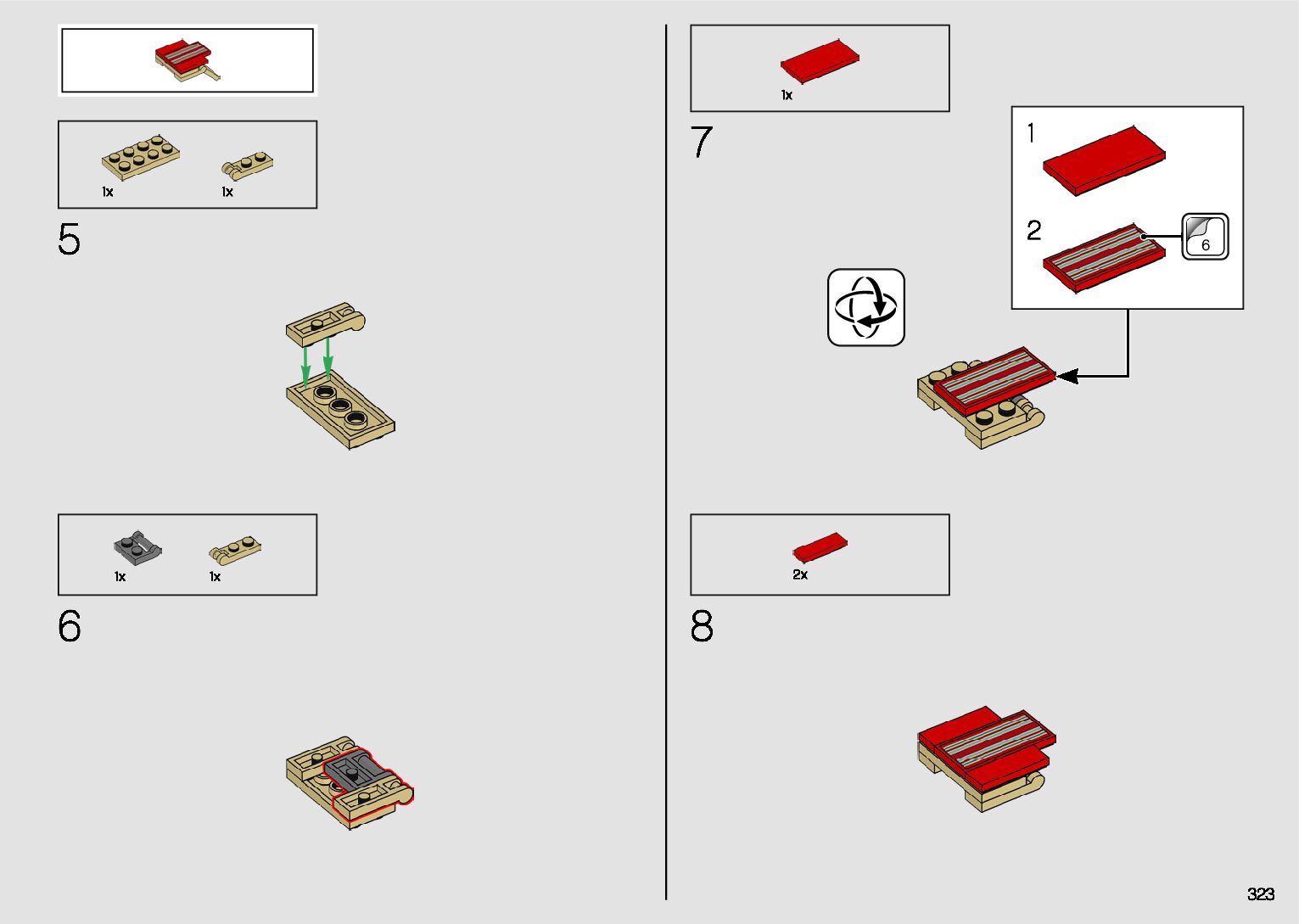 1x 1x

5

1x 1x

6

1x

7

1

2

6

2x

8

323