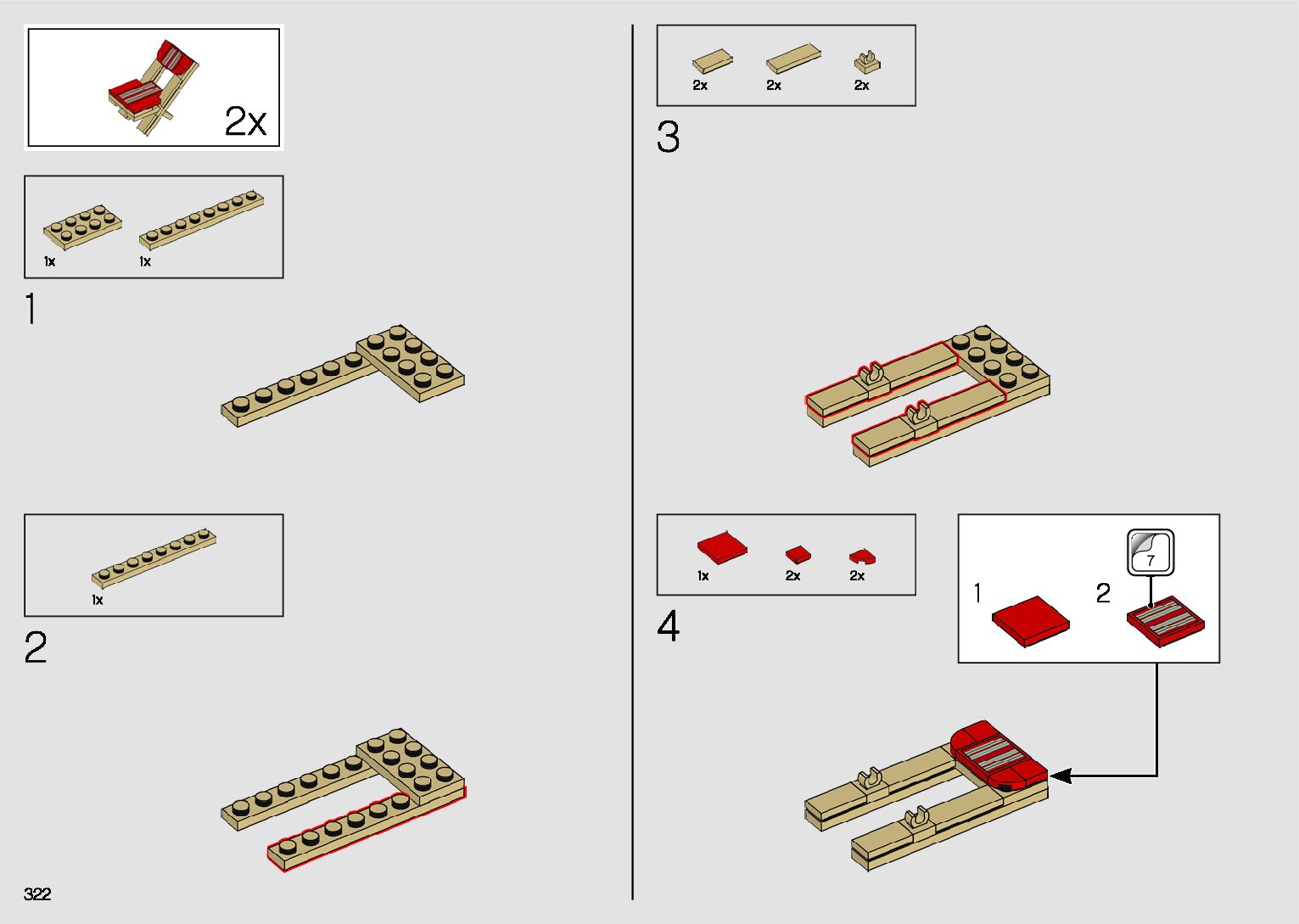 2x

1x 1x

1

1x

2

322

2x 2x 2x

3

1x 2x 2x

4

1 2

7