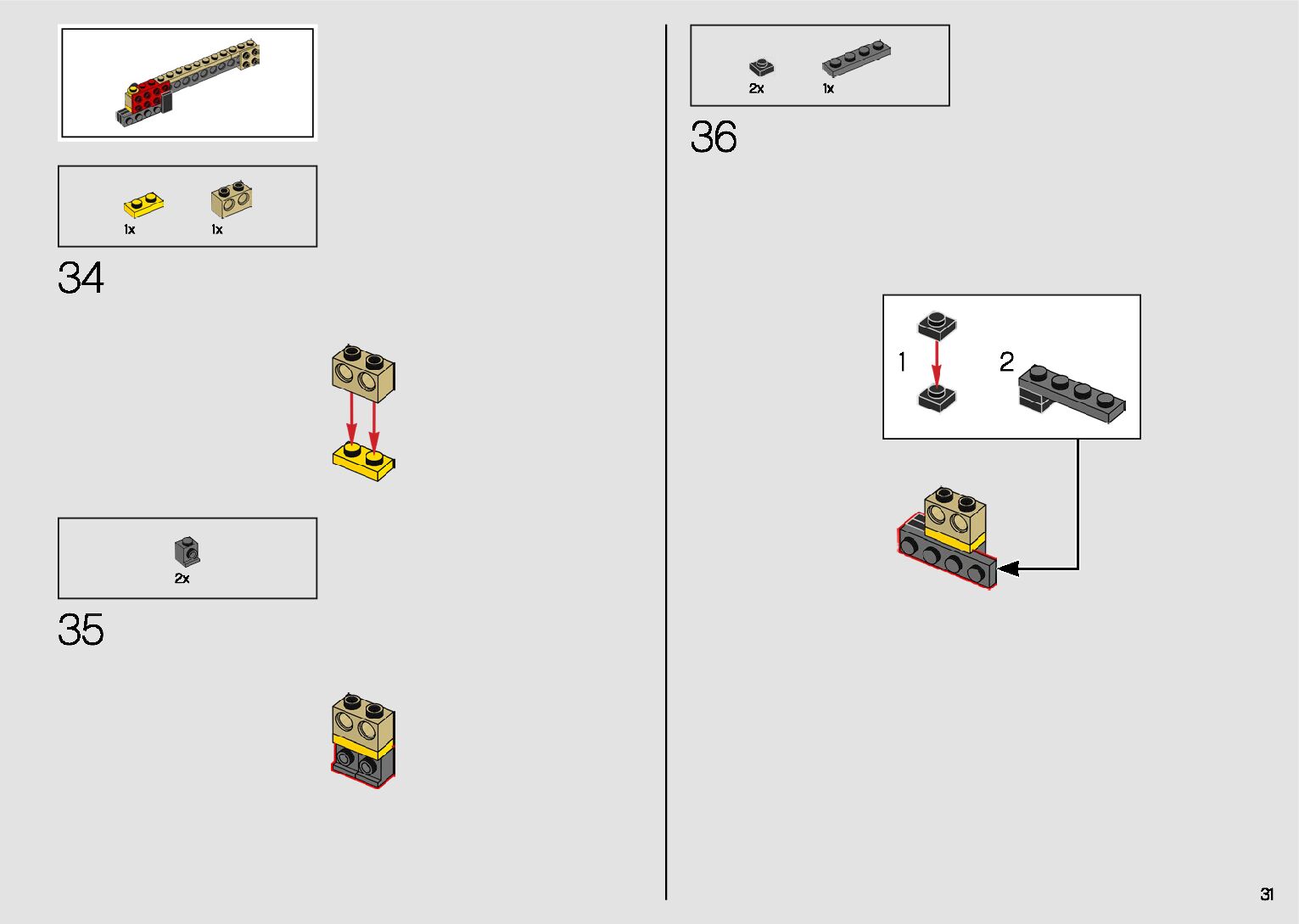 1x
1x

34

2x

35

2x
1x

36

1
2

31