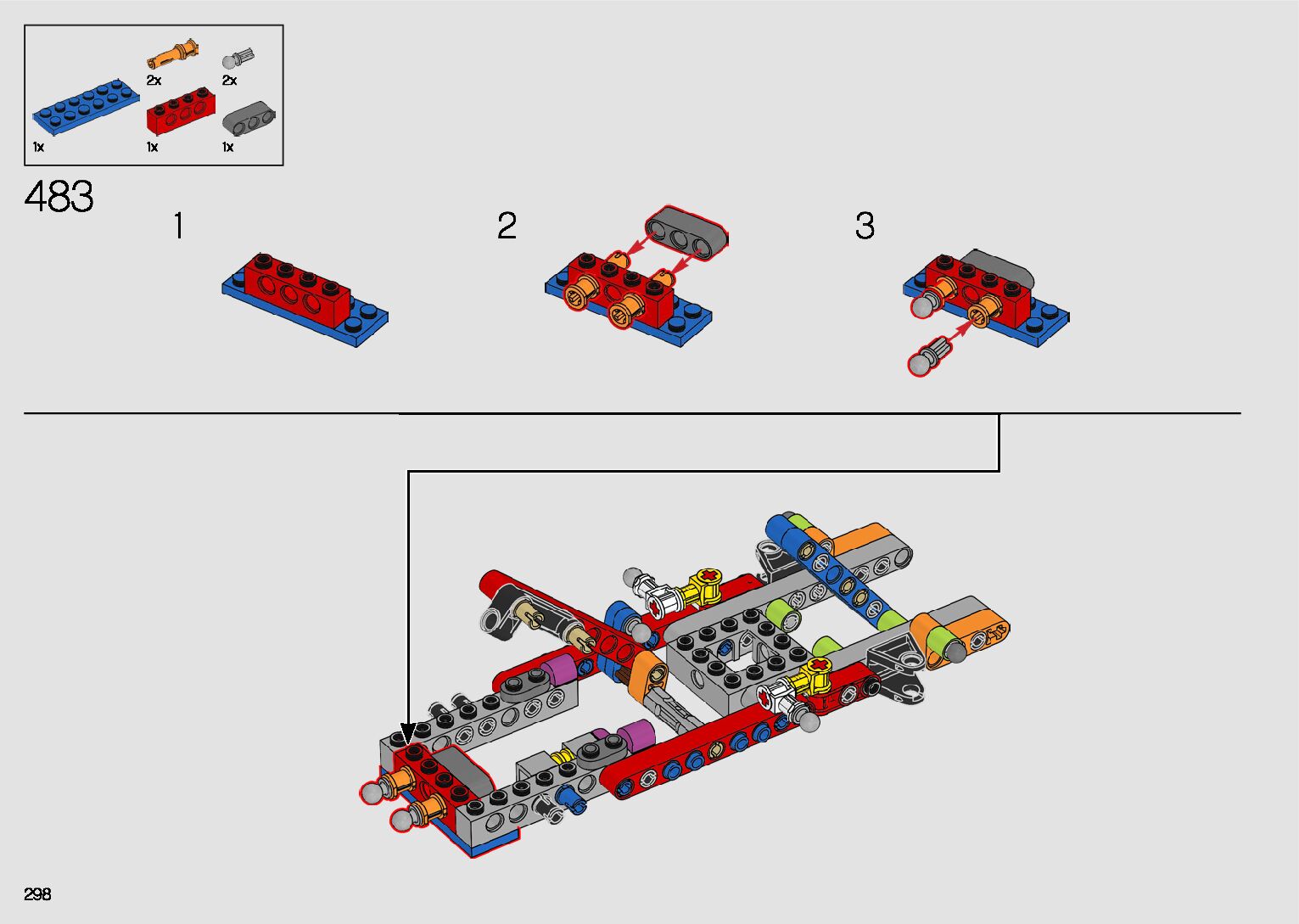 2x
2x
1x
1x
1x

483

1

2

3

298