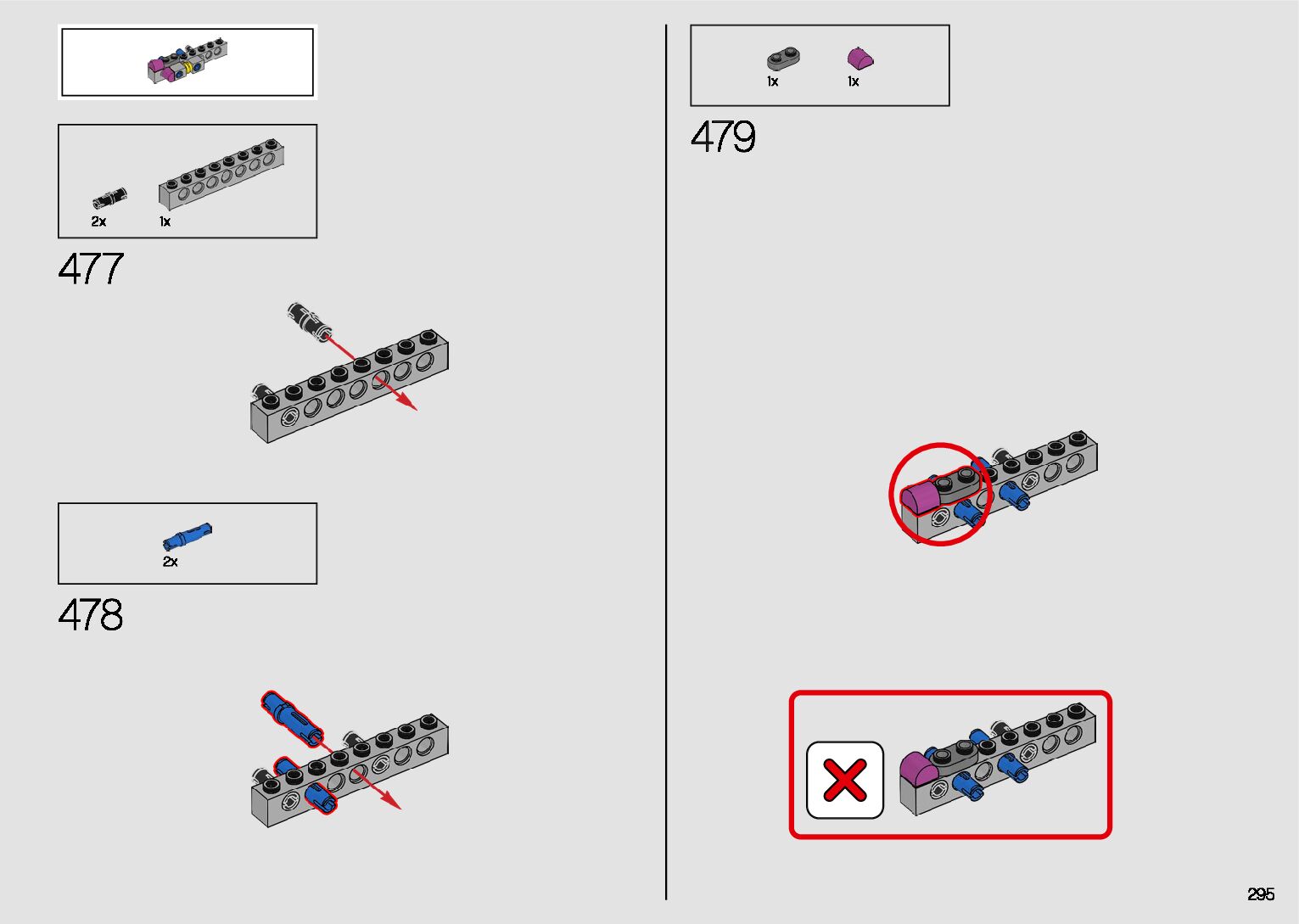 2x
1x

477

2x

478

1x
1x

479

295