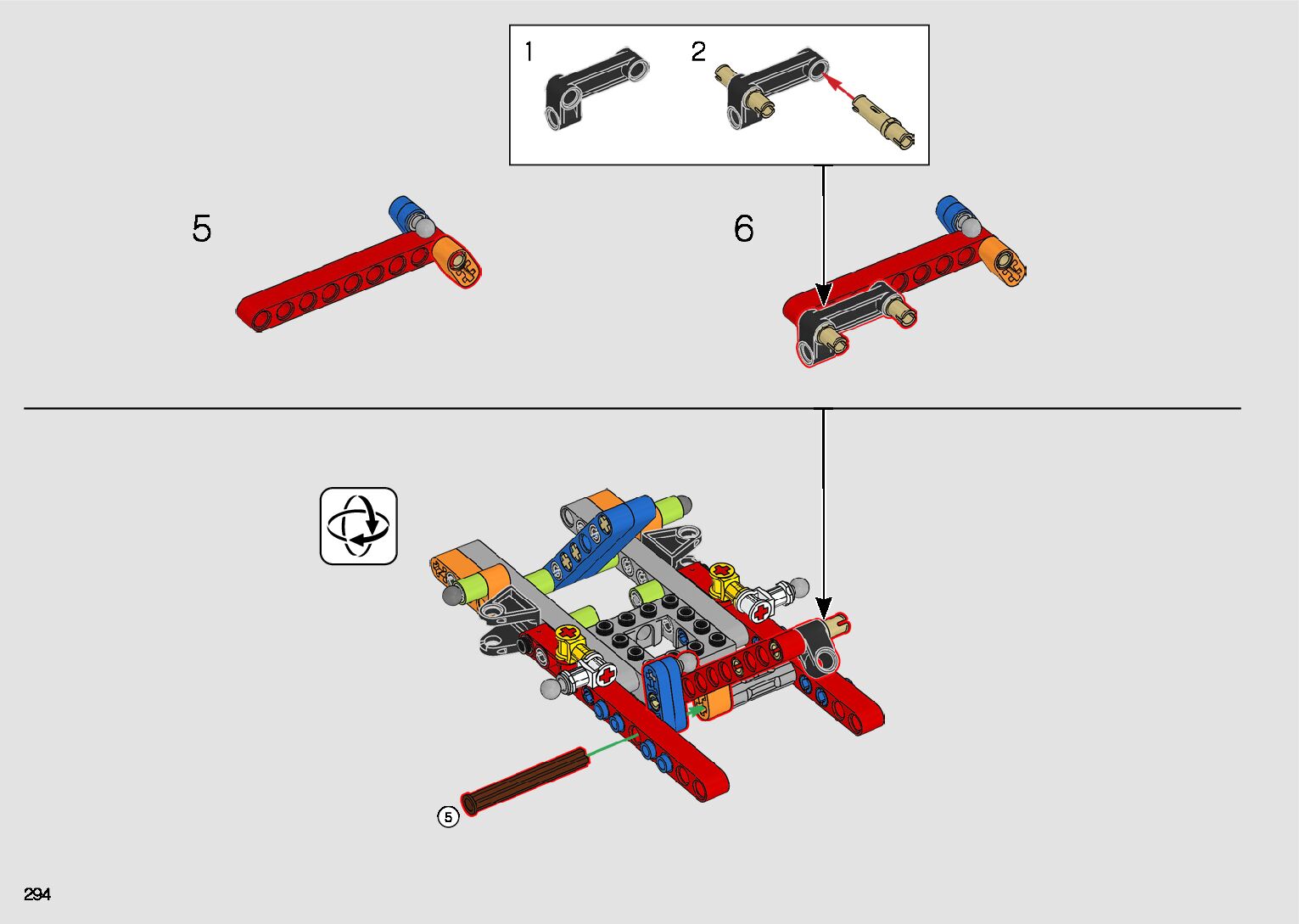 1
2
5
6
5
294