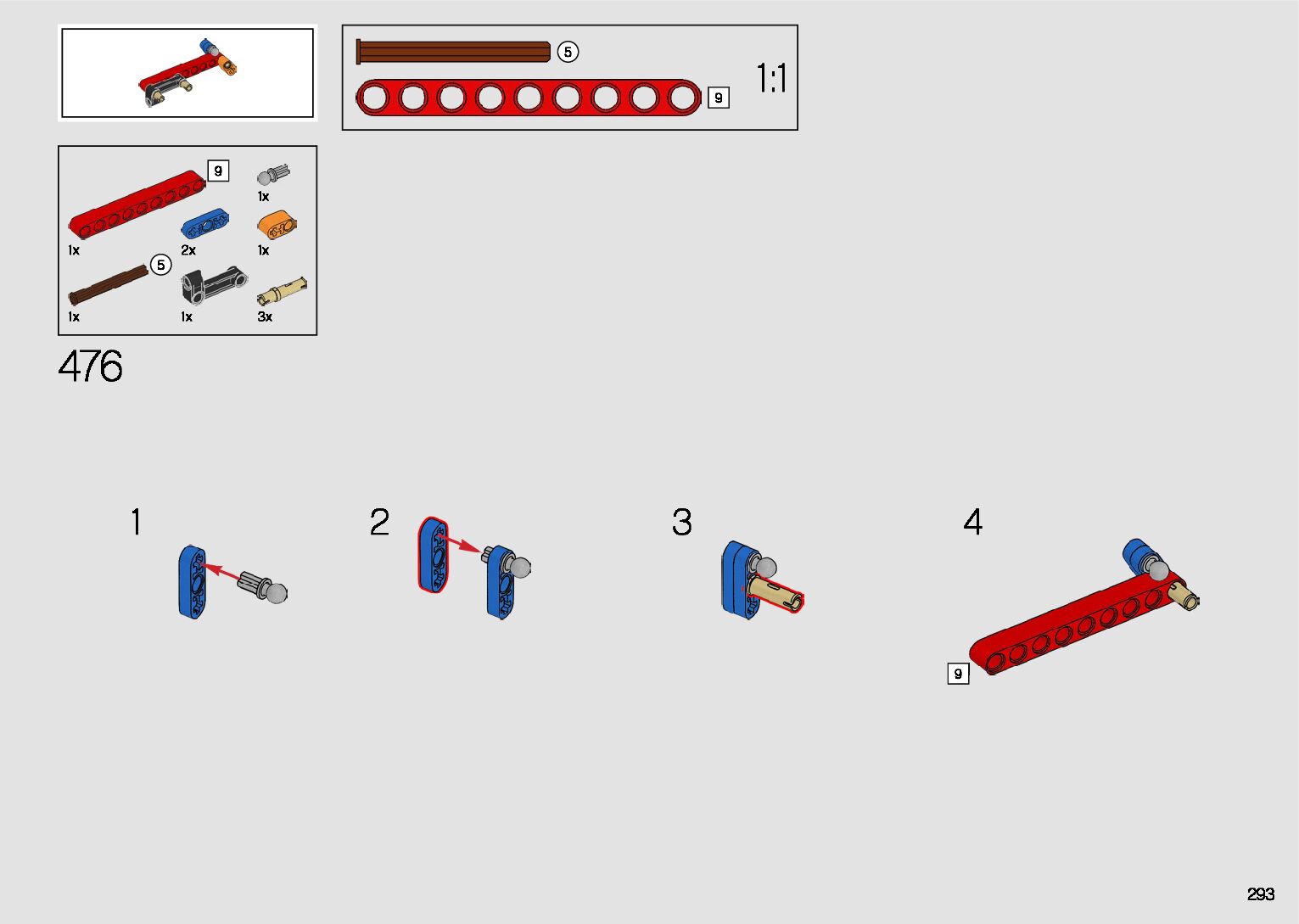 5
9
1:1

9
1x
1x
2x
1x
5
1x
1x
3x

476

1

2

3

4

9

293