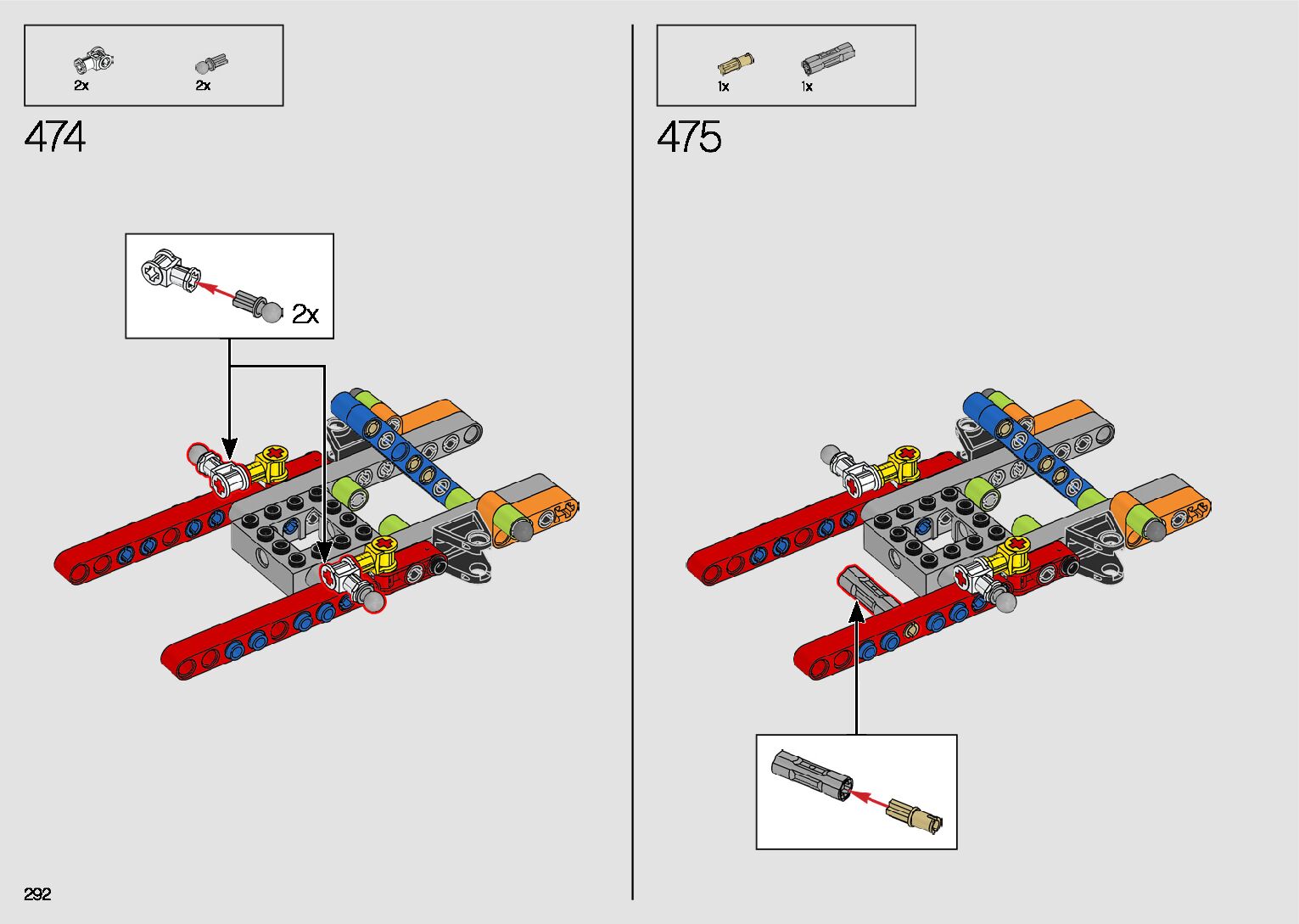 2x 2x

474

2x

1x 1x

475

292