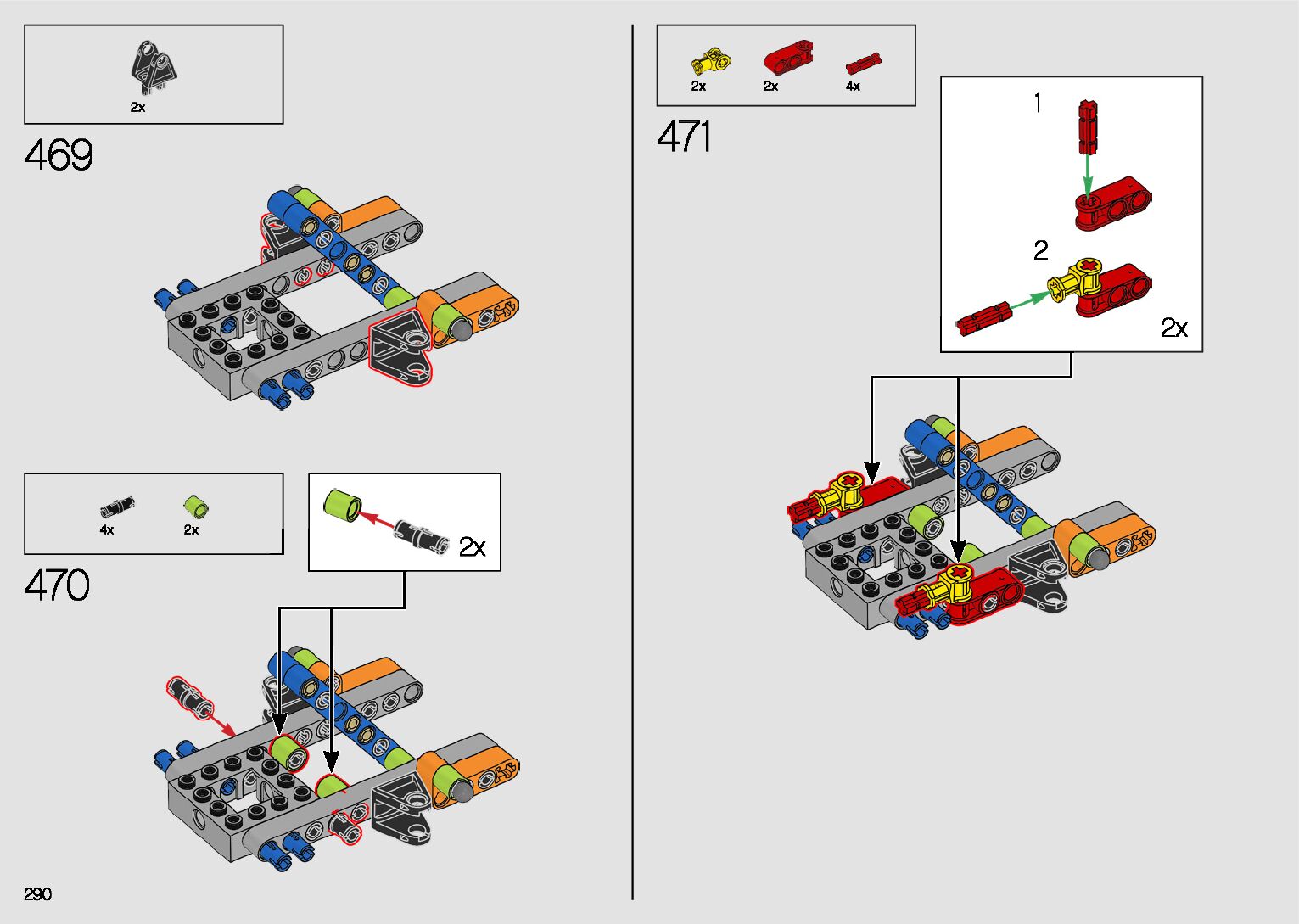 2x

469

4x 2x

2x

470

290

2x 2x 4x

471

1

2

2x