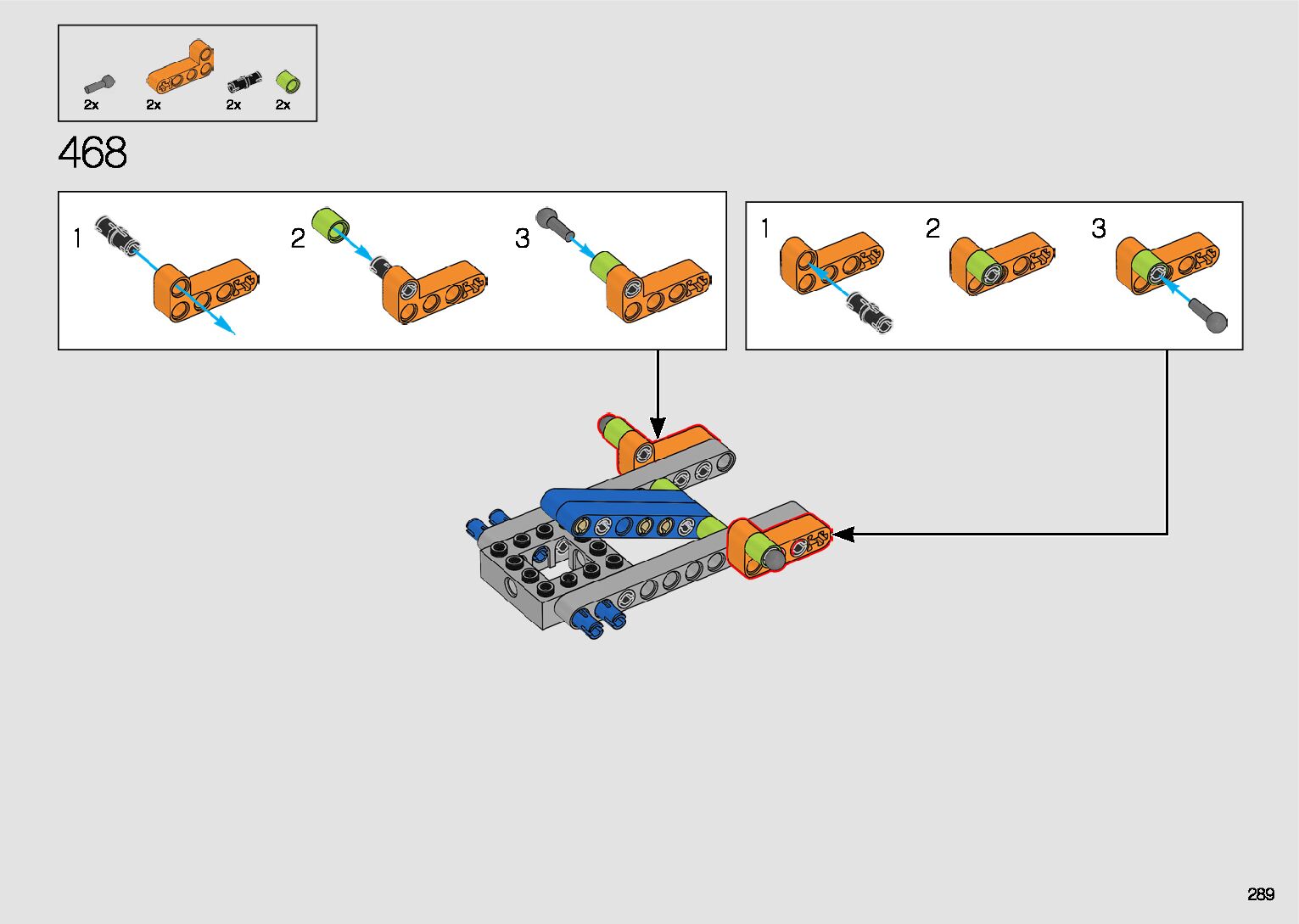 2x 2x 2x 2x

468

1 2 3

1 2 3

289