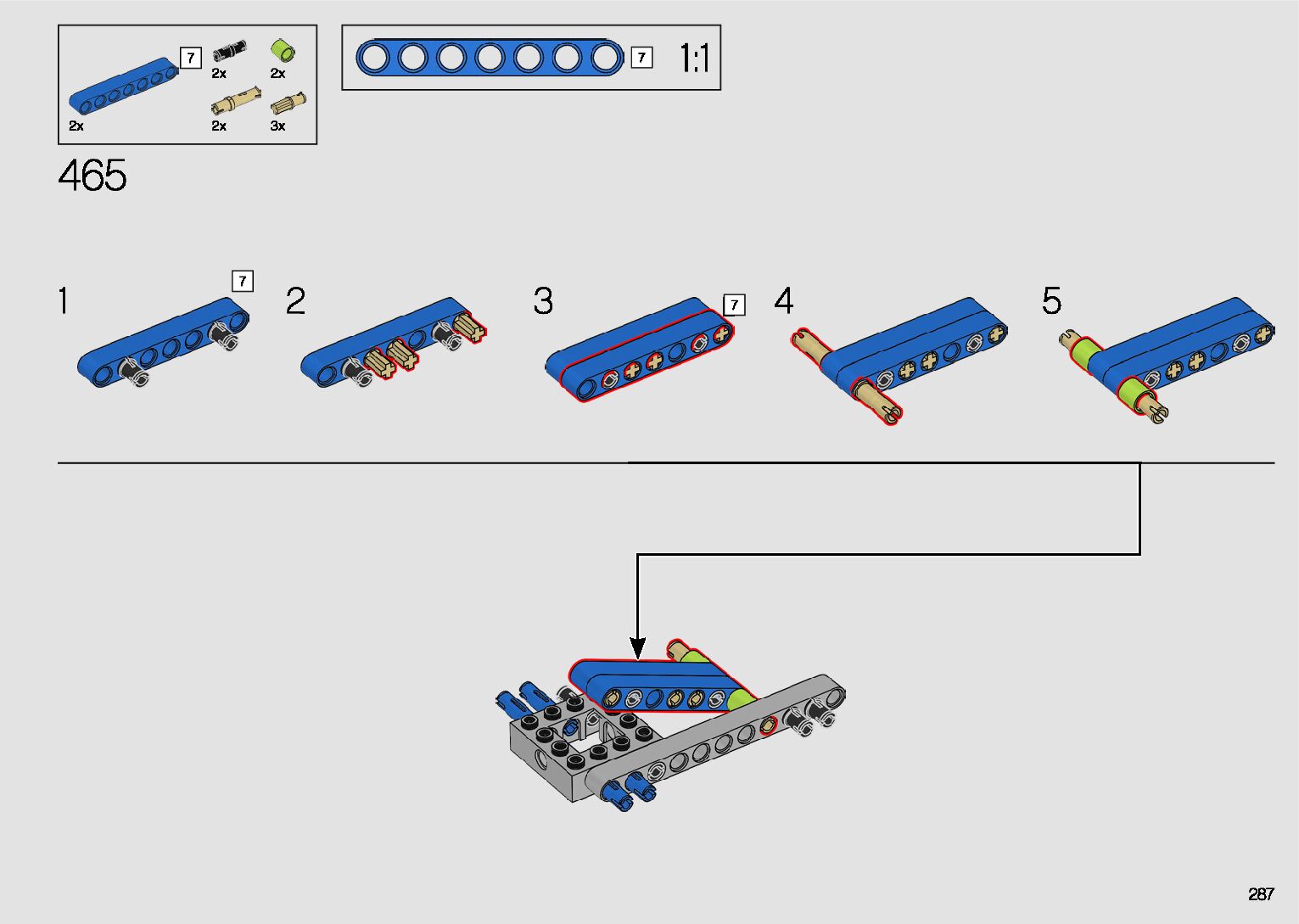 7
2x
2x
2x
2x
3x

7
1:1

465

1
7
2
3
7
4
5

287