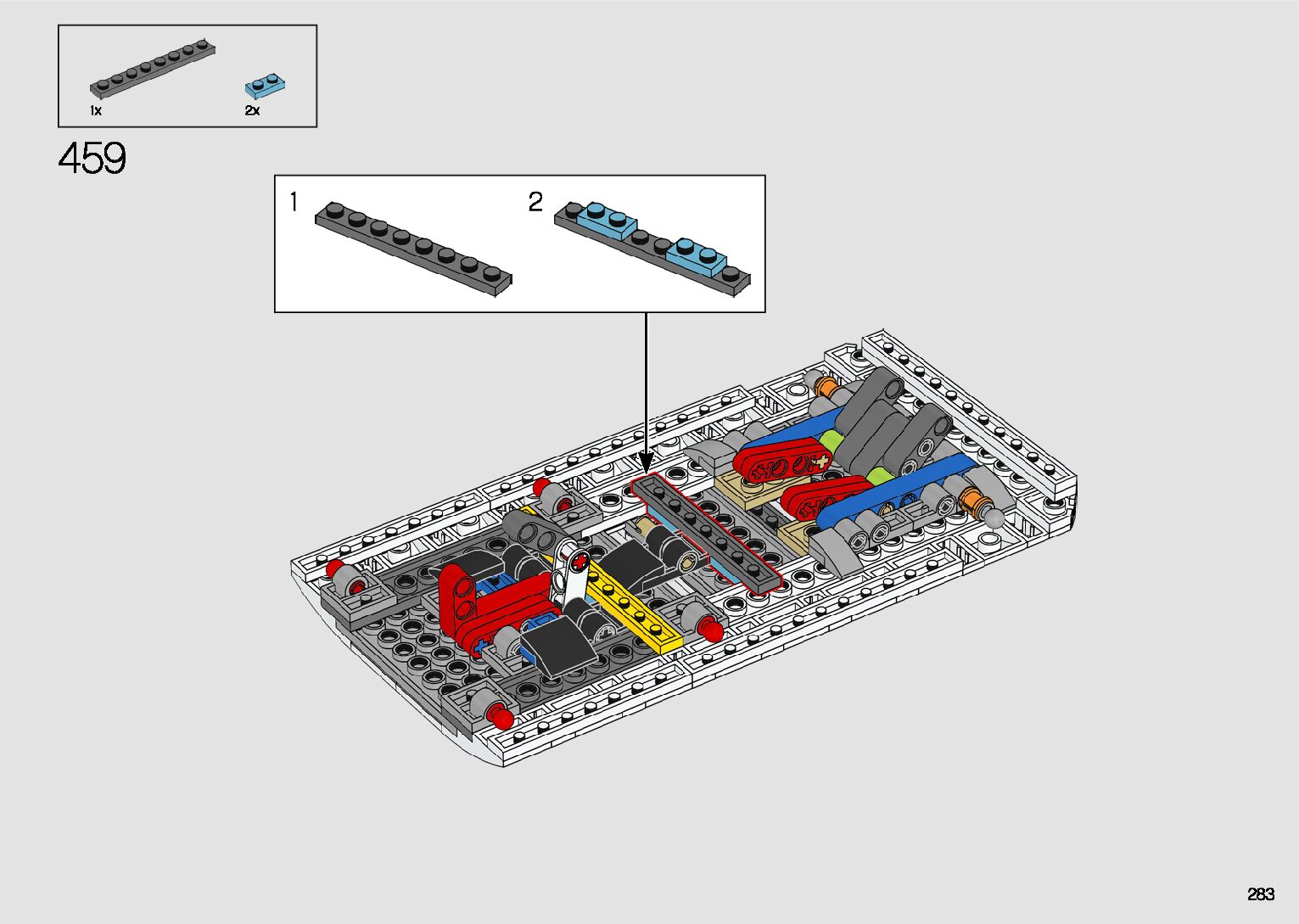 1x
2x

459

1

2

283