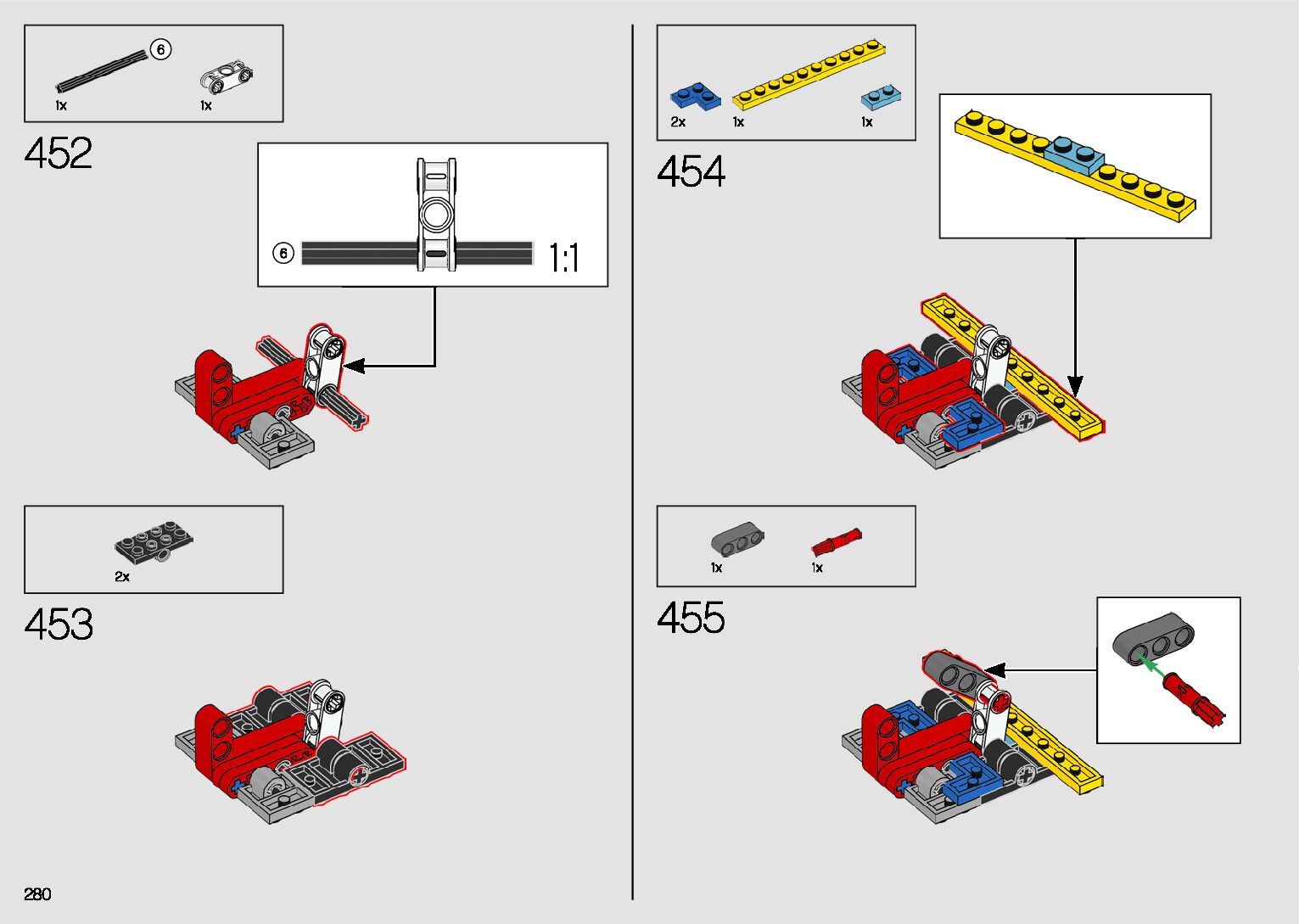 6
1x
1x

452

6
1:1

2x

453

2x
1x
1x

454

1x
1x

455

280