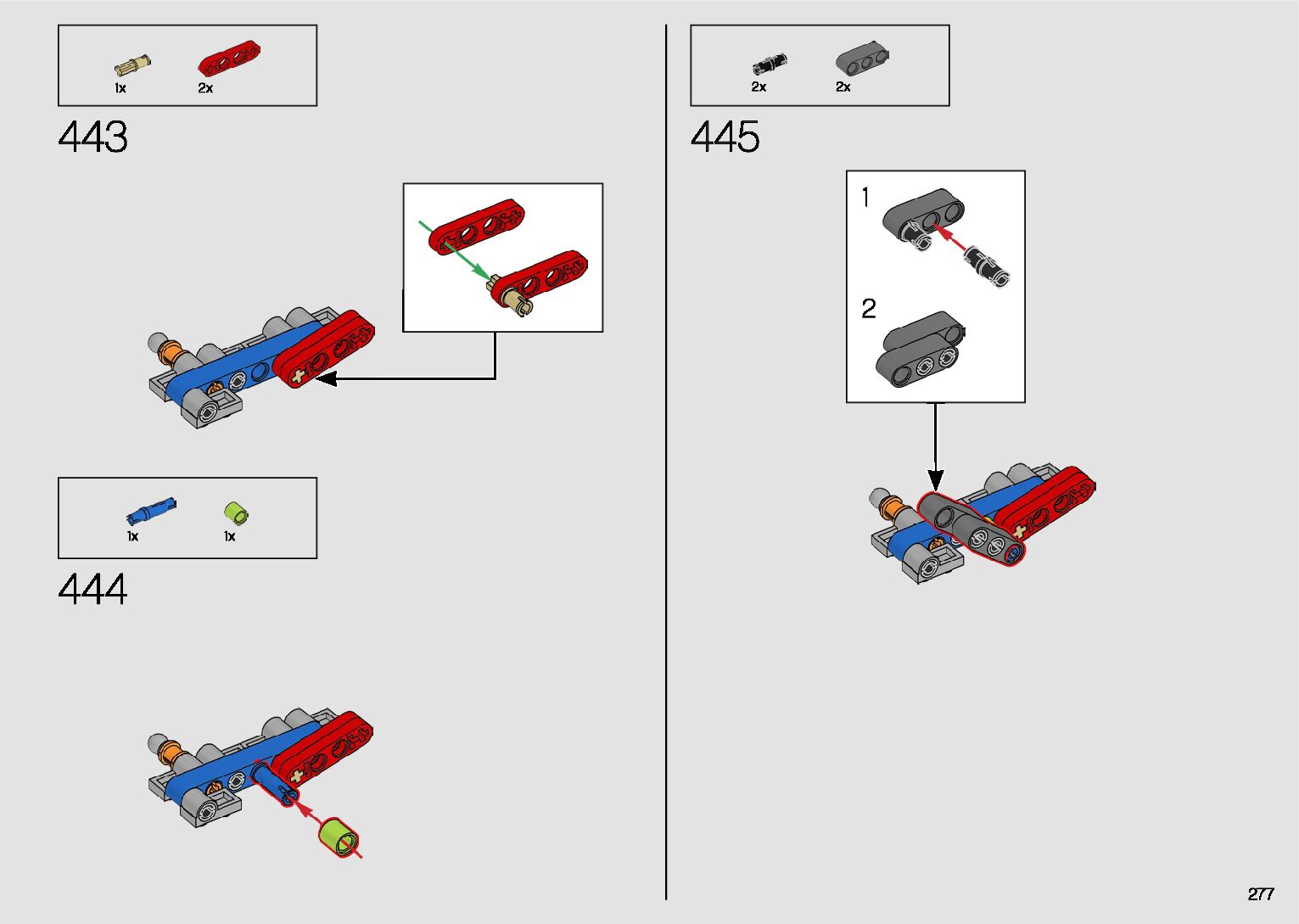 1x 2x

443

1x 1x

444

2x 2x

445

1

2

277