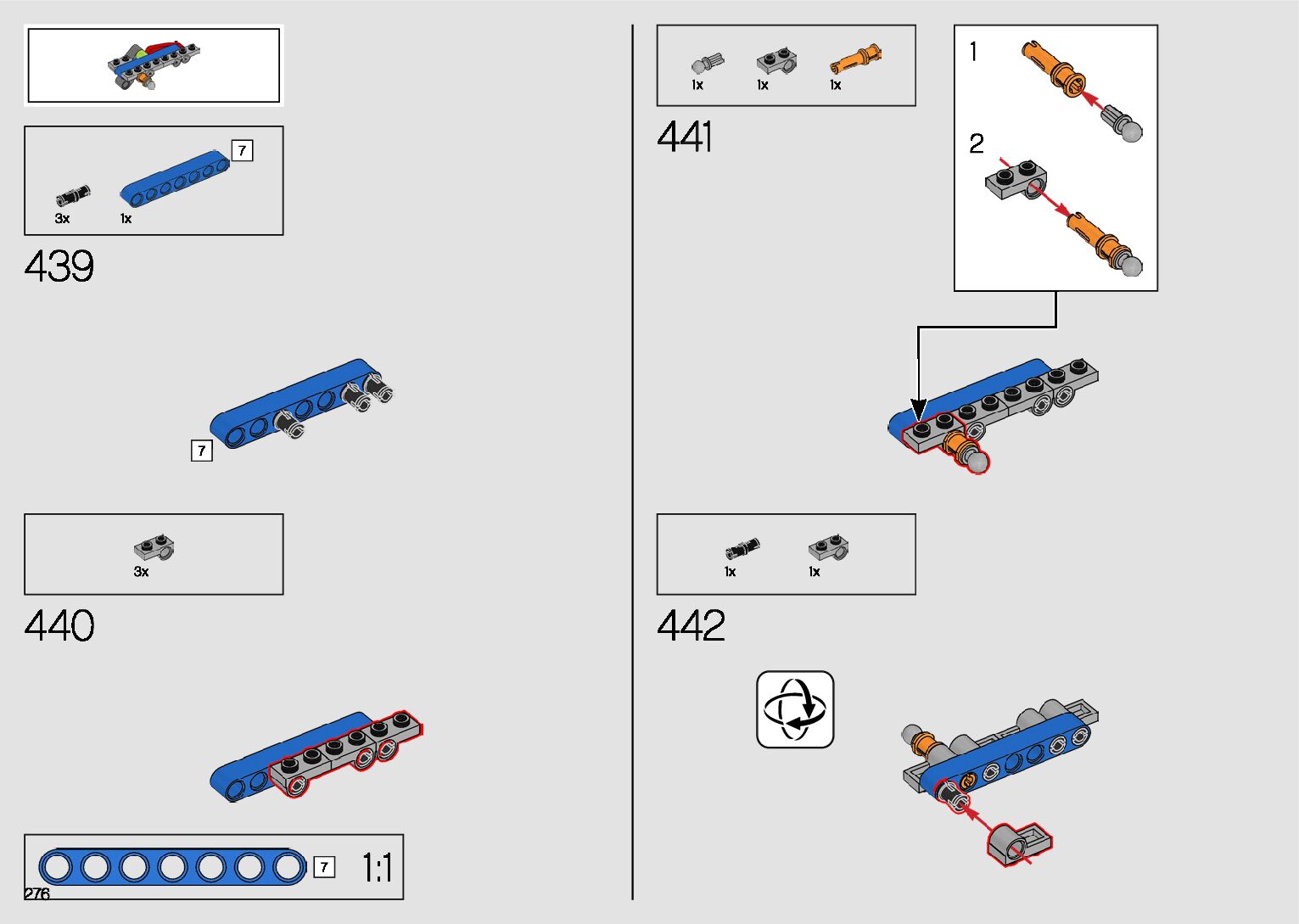 7

3x 1x

439

7

3x

440

7 1:1

276

1x 1x 1x

441

1

2

1x 1x

442