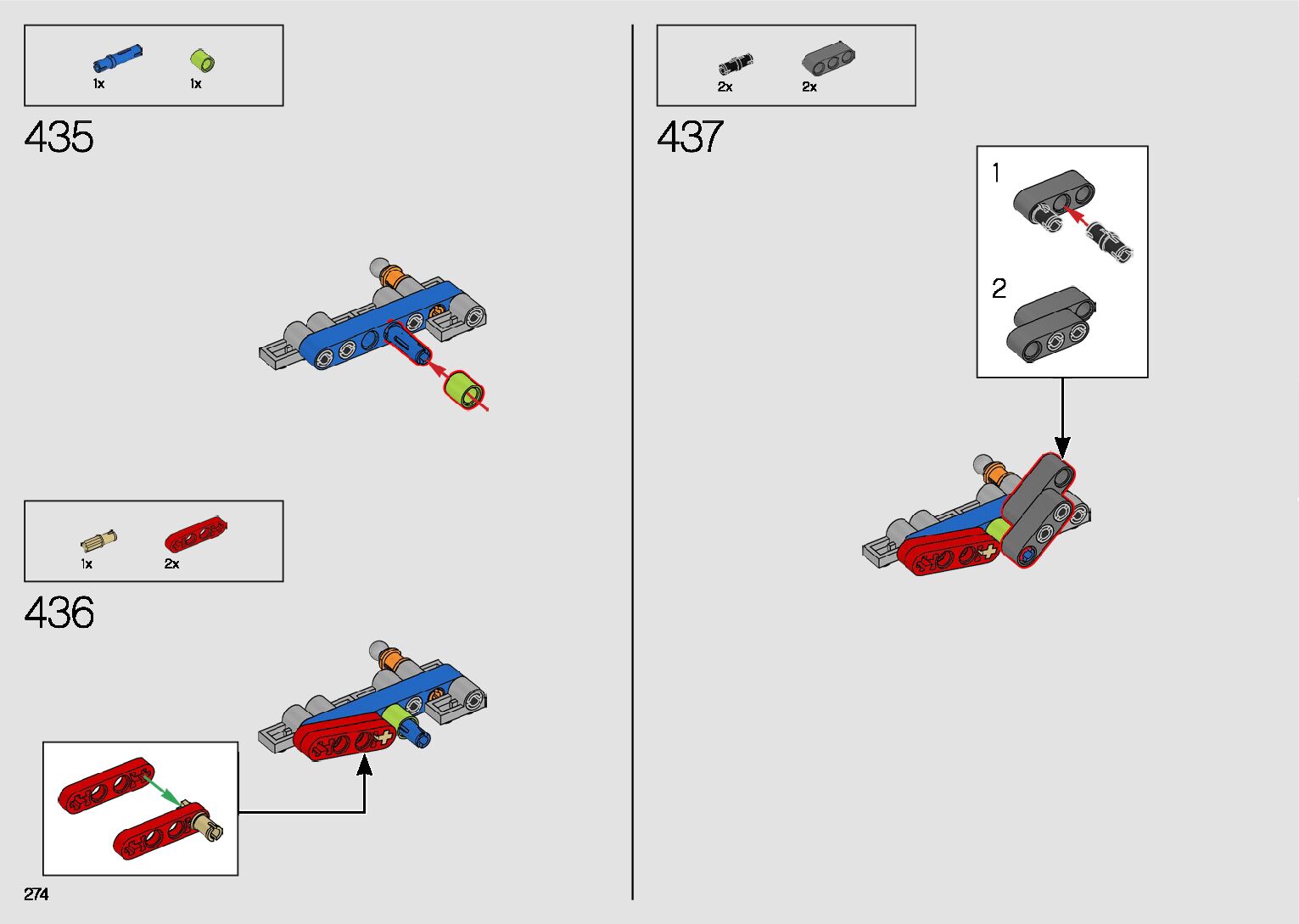 1x 1x

435

1x 2x

436

274

2x 2x

437

1

2