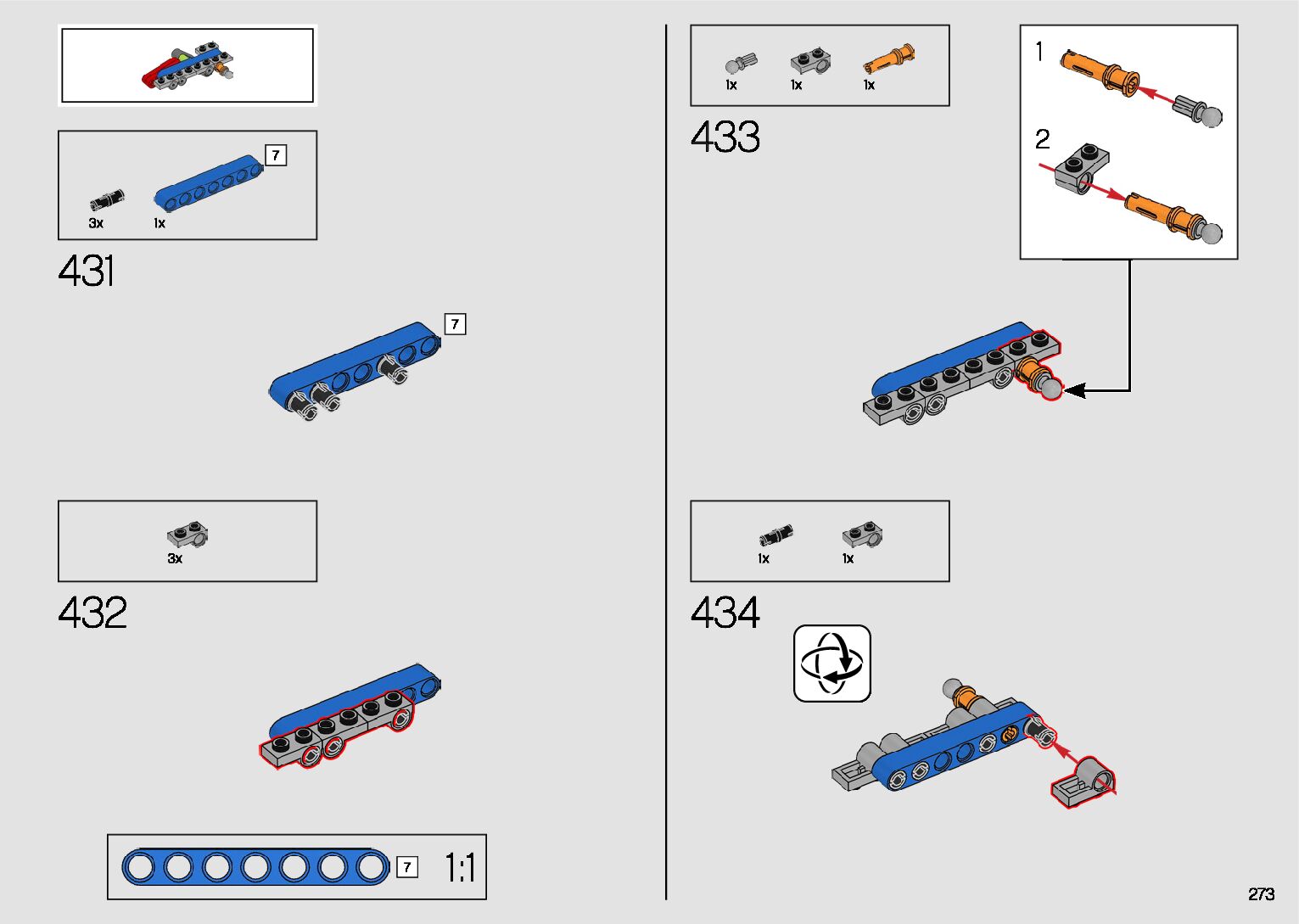 7

3x

1x

431

7

3x

432

7

1:1

1x

1x

1x

433

1

2

1x

1x

434

273