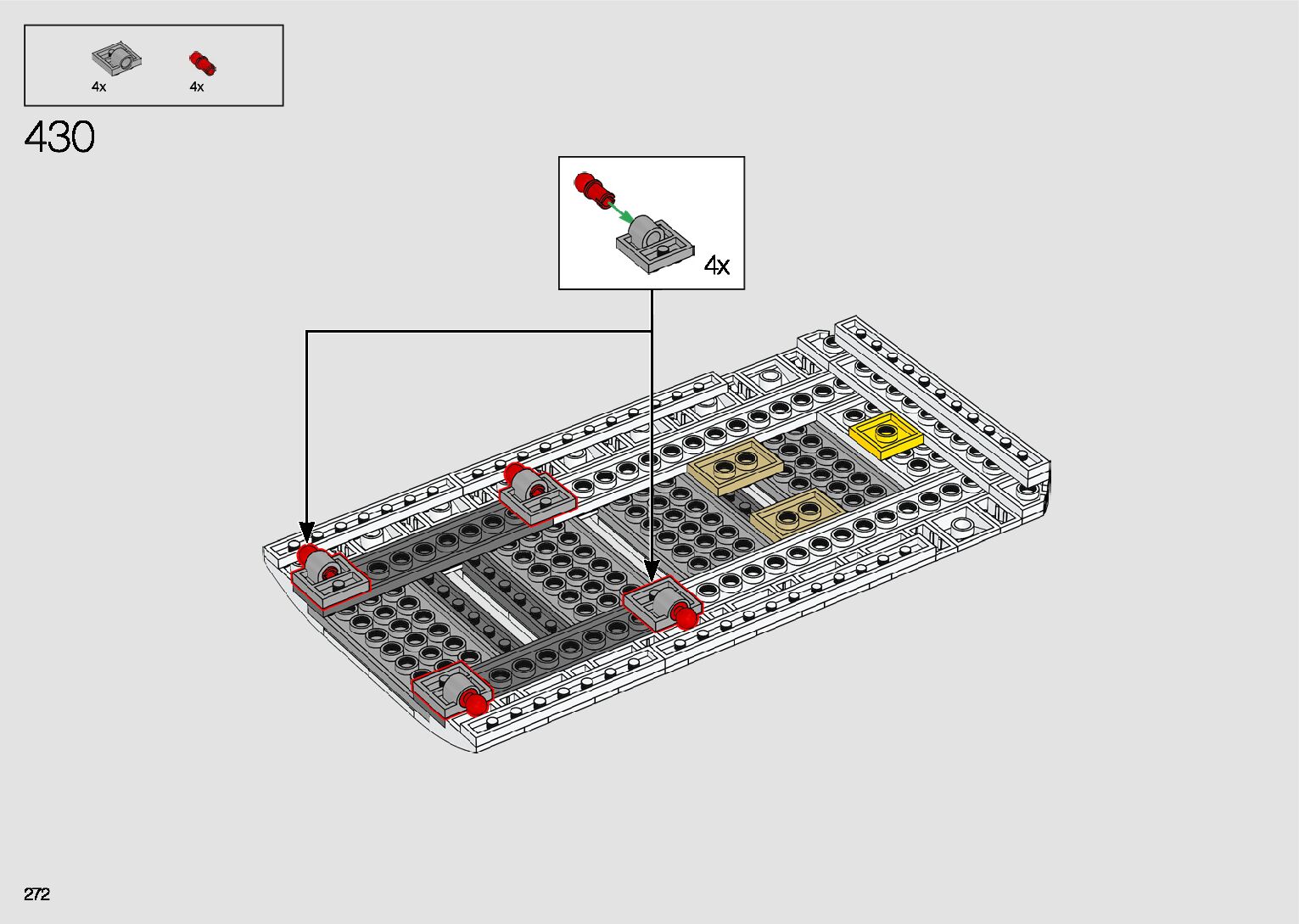 4x
4x

430

4x

272