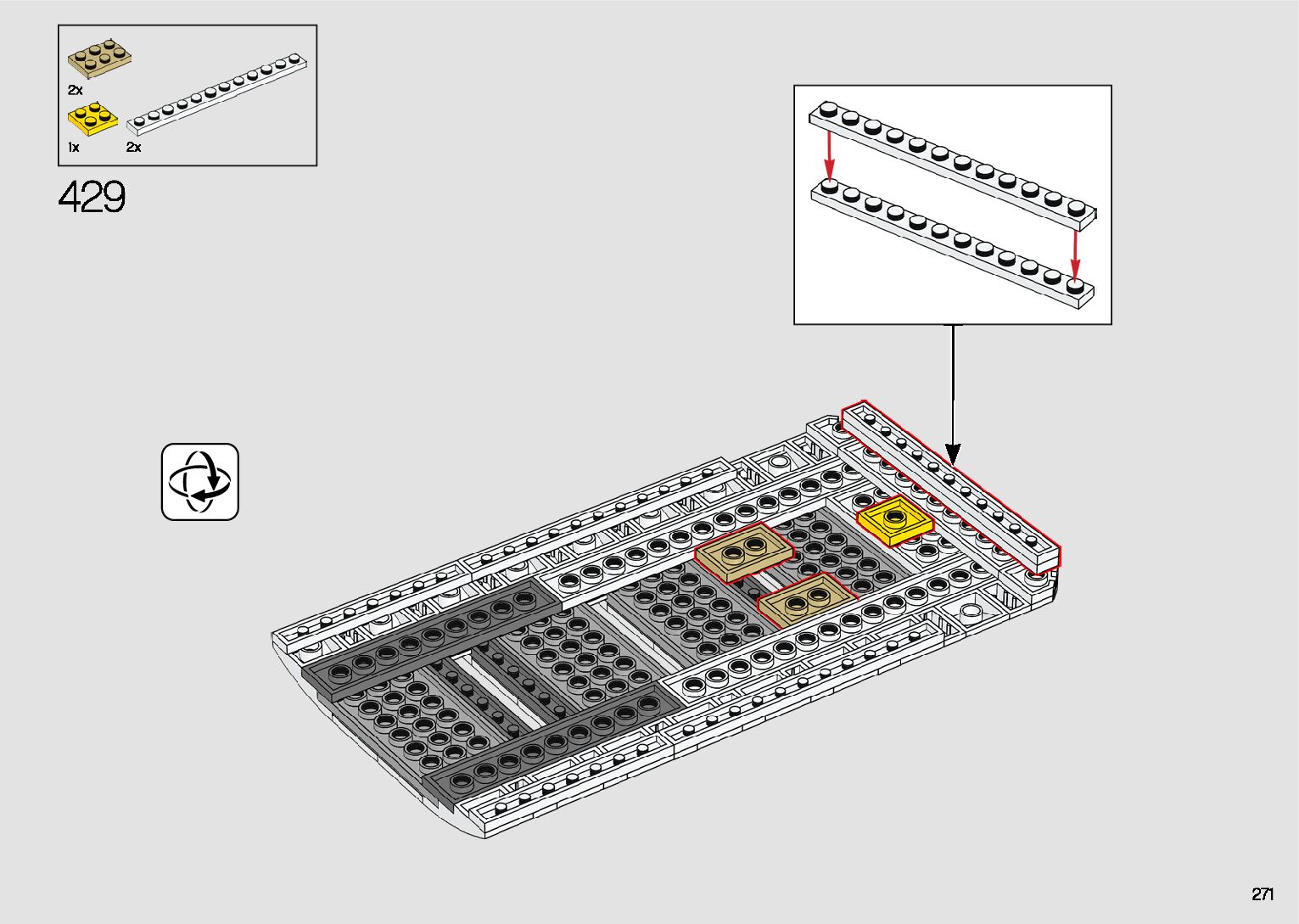 2x
1x
2x
429
271