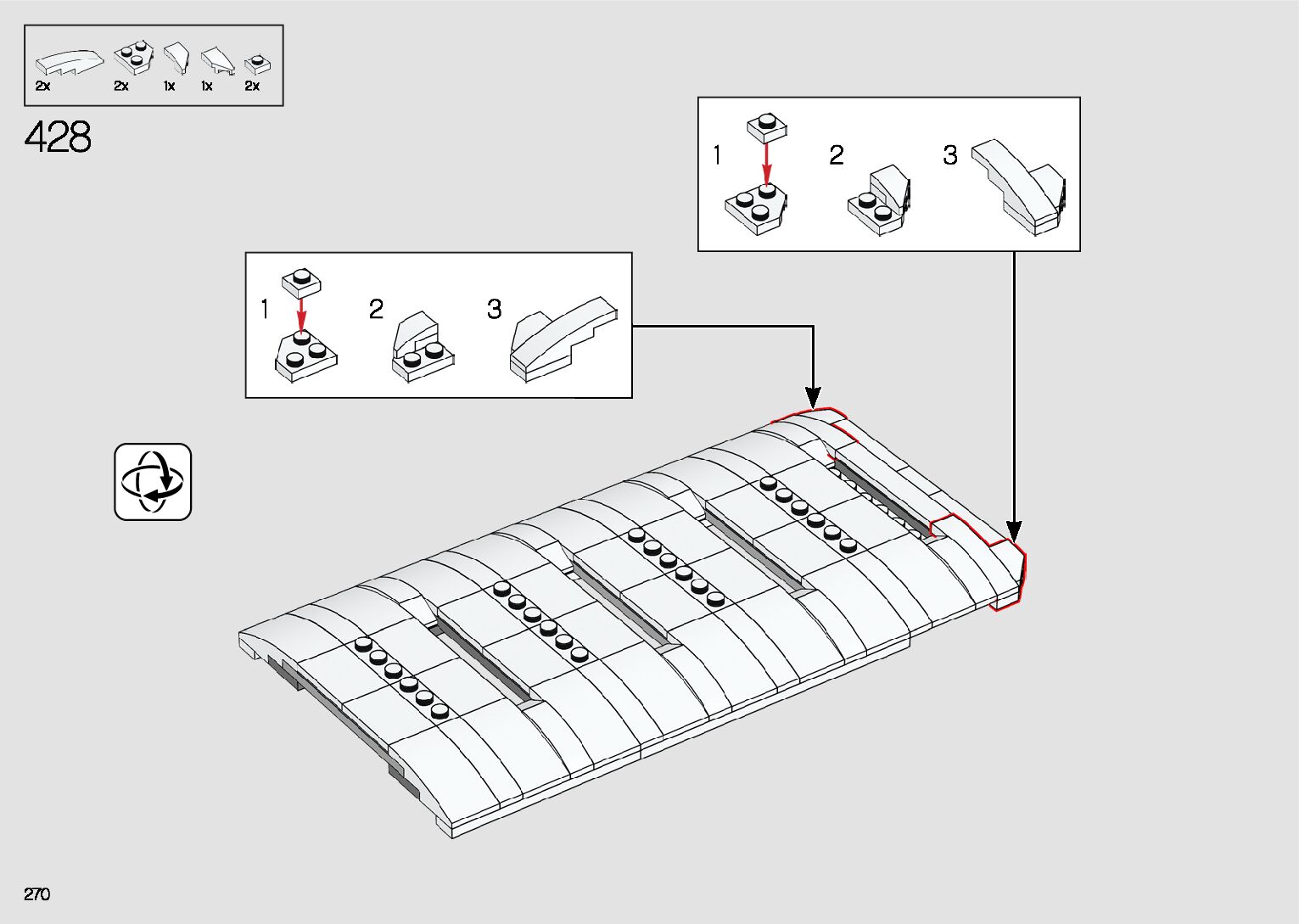 2x 2x 1x 1x 2x

428

1 2 3

1 2 3

270